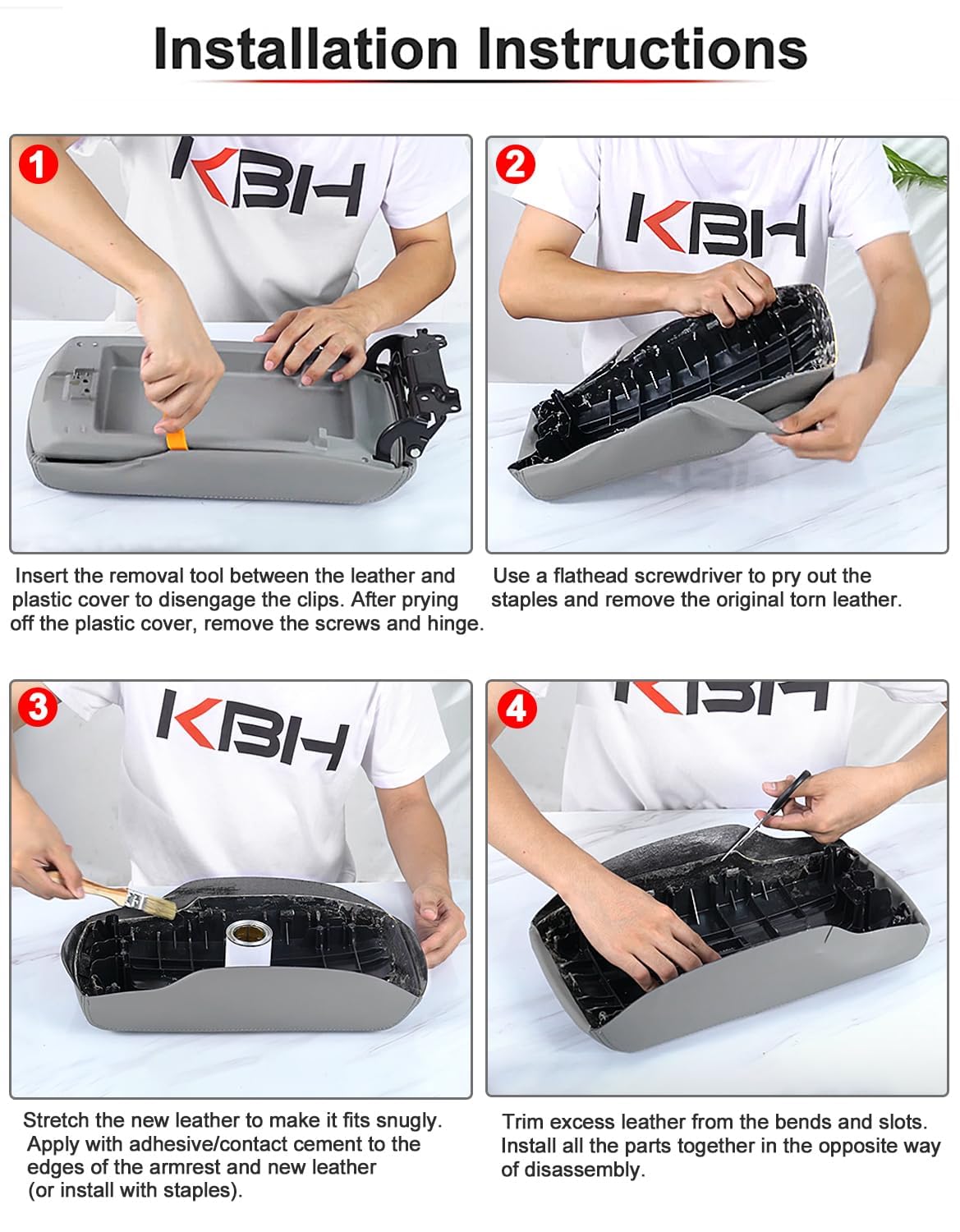 Installation Instructions

1

KBH

Insert the removal tool between the leather and plastic cover to disengage the clips. After prying off the plastic cover, remove the screws and hinge.

2

KBH

Use a flathead screwdriver to pry out the staples and remove the original torn leather.

3

KBH

Stretch the new leather to make it fits snugly. Apply with adhesive/contact cement to the edges of the armrest and new leather (or install with staples).

4

KBH

Trim excess leather from the bends and slots. Install all the parts together in the opposite way of disassembly.