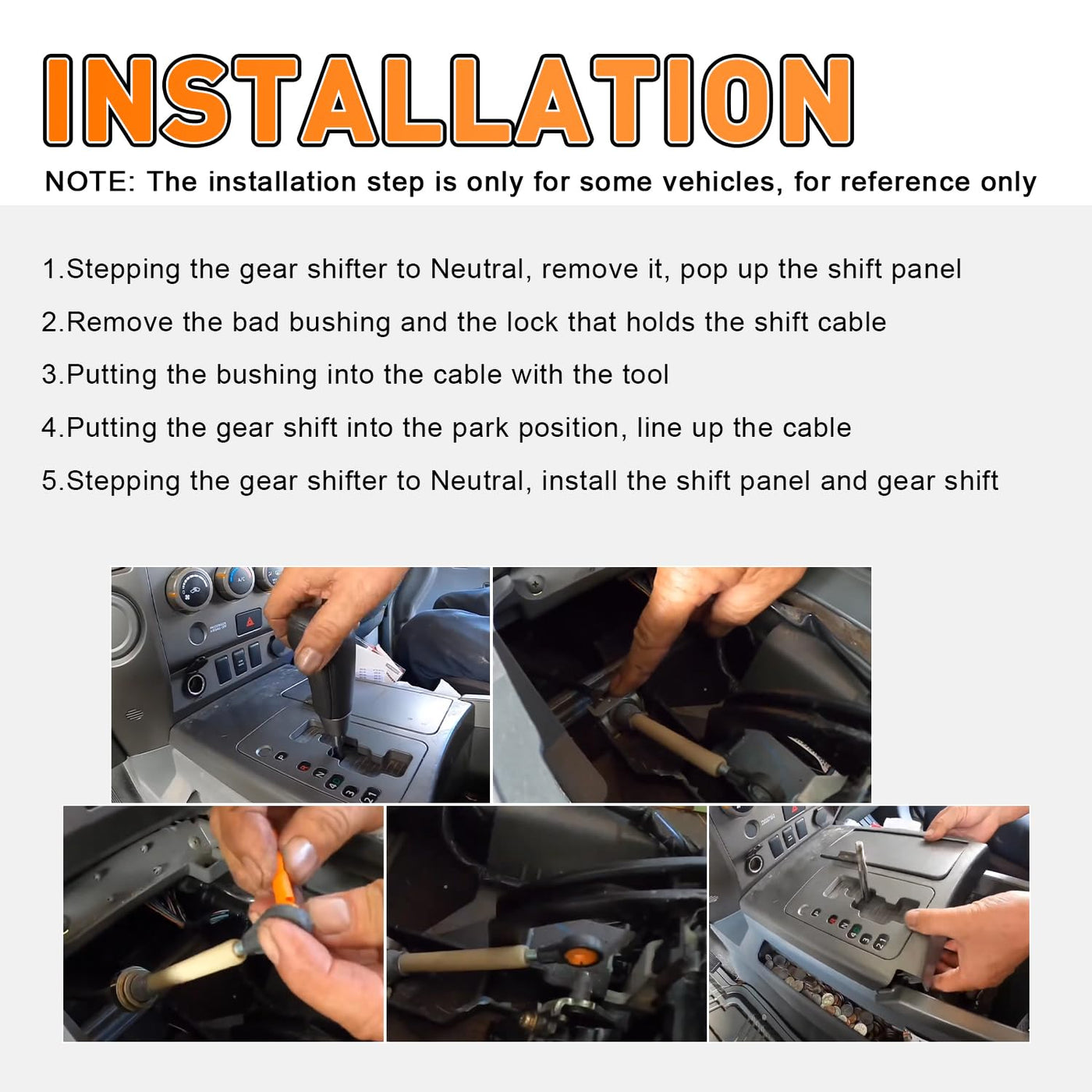 INSTALLATION

NOTE: The installation step is only for some vehicles, for reference only

1.Stepping the gear shifter to Neutral, remove it, pop up the shift panel

2.Remove the bad bushing and the lock that holds the shift cable

3.Putting the bushing into the cable with the tool

4.Putting the gear shift into the park position, line up the cable

5.Stepping the gear shifter to Neutral, install the shift panel and gear shift