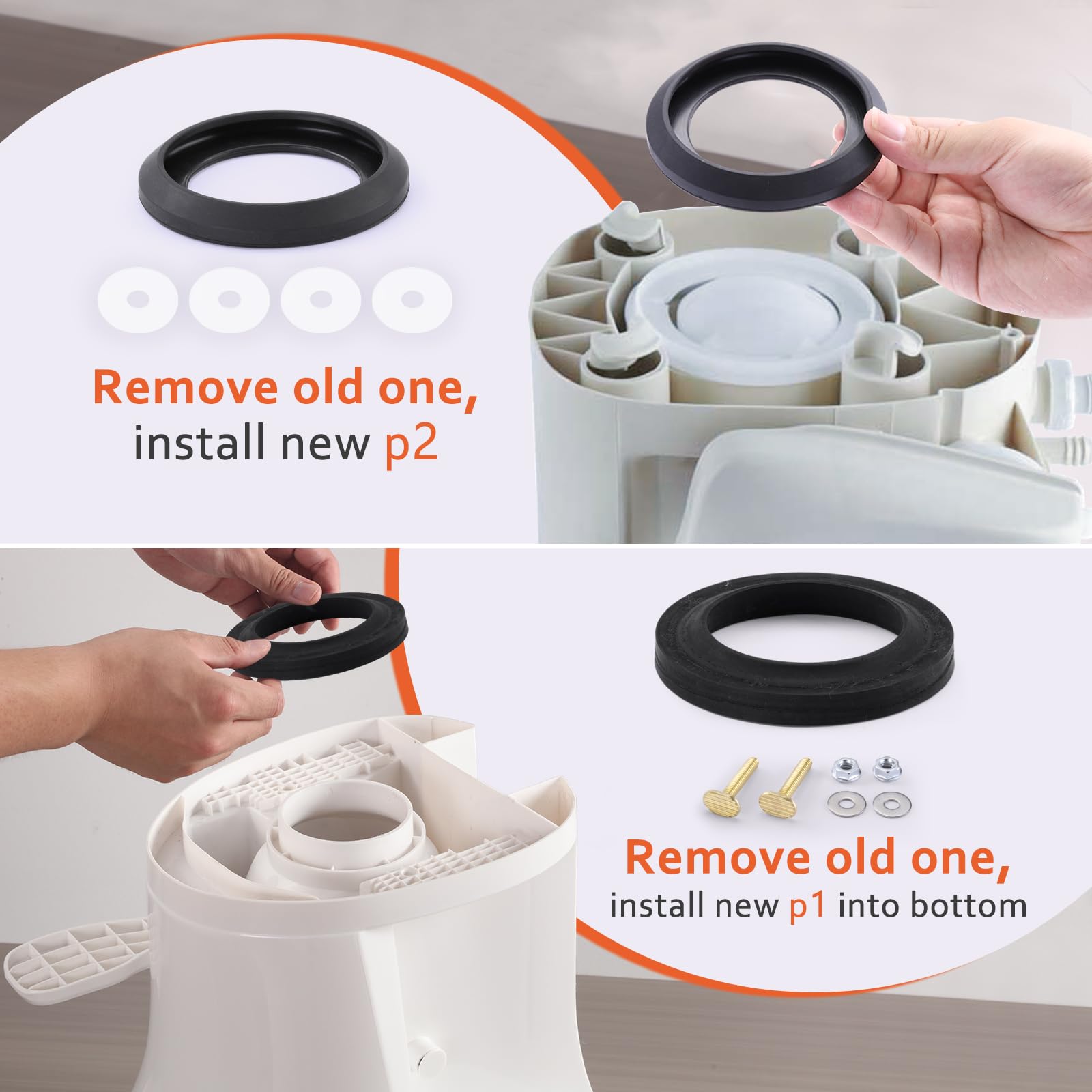 Remove old one,
install new p2

Remove old one,
install new p1 into bottom