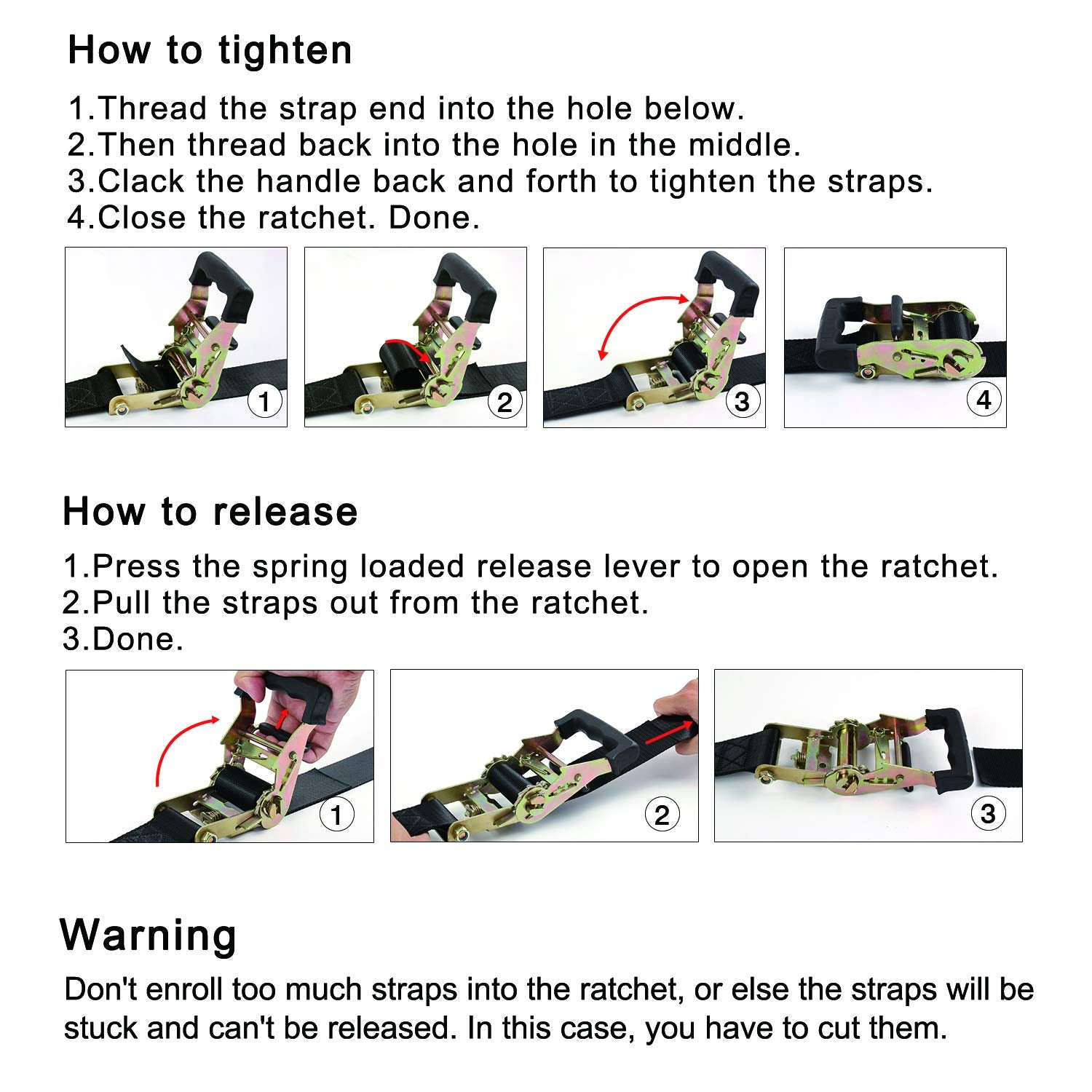 How to tighten

1.Thread the strap end into the hole below.
2.Then thread back into the hole in the middle.
3.Clack the handle back and forth to tighten the straps.
4.Close the ratchet. Done.

1 2 3 4

How to release

1.Press the spring loaded release lever to open the ratchet.
2.Pull the straps out from the ratchet.
3.Done.

1 2 3

Warning

Don't enroll too much straps into the ratchet, or else the straps will be stuck and can't be released. In this case, you have to cut them.