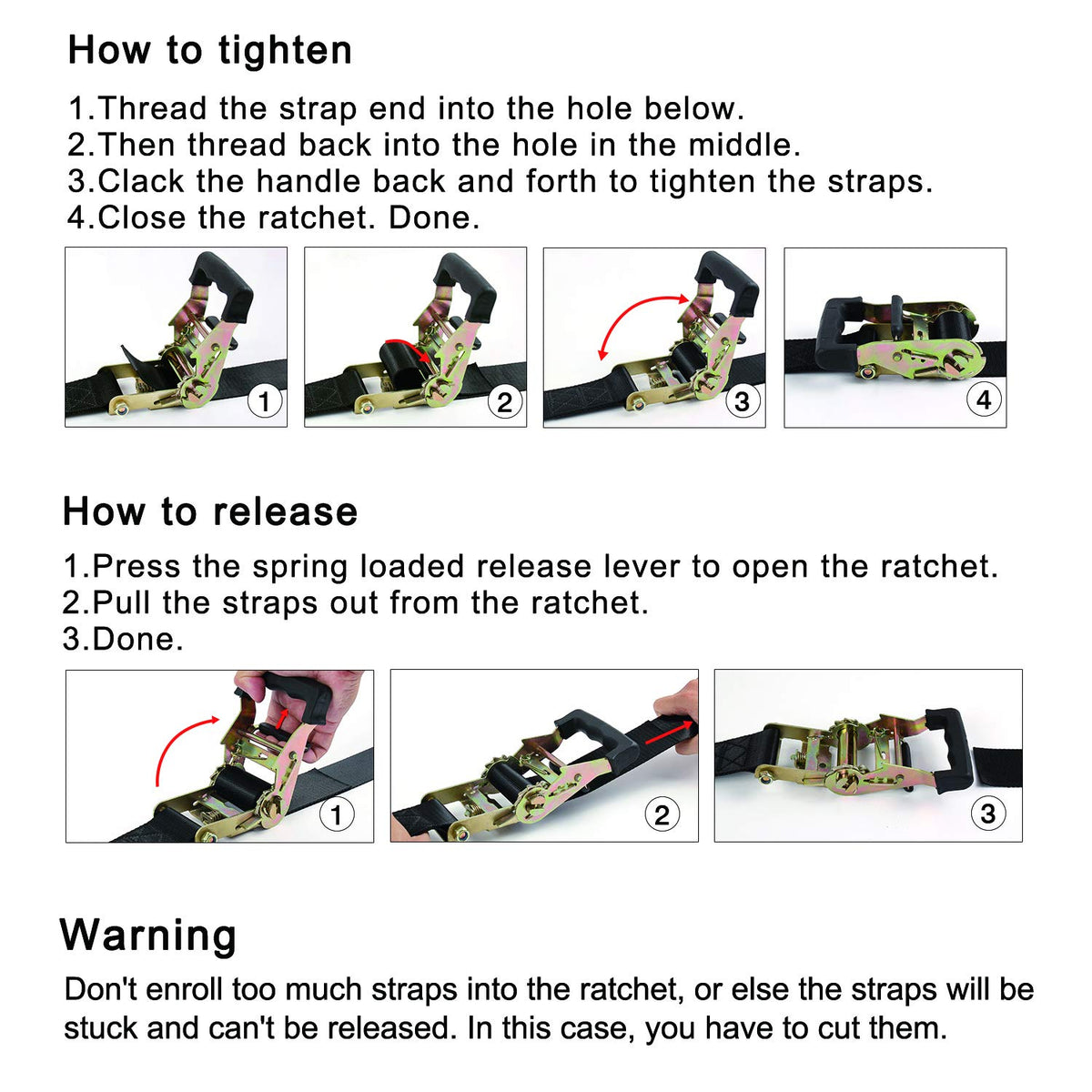 How to tighten

1.Thread the strap end into the hole below.
2.Then thread back into the hole in the middle.
3.Clack the handle back and forth to tighten the straps.
4.Close the ratchet. Done.

1 2 3 4

How to release

1.Press the spring loaded release lever to open the ratchet.
2.Pull the straps out from the ratchet.
3.Done.

1 2 3

Warning

Don't enroll too much straps into the ratchet, or else the straps will be stuck and can't be released. In this case, you have to cut them.