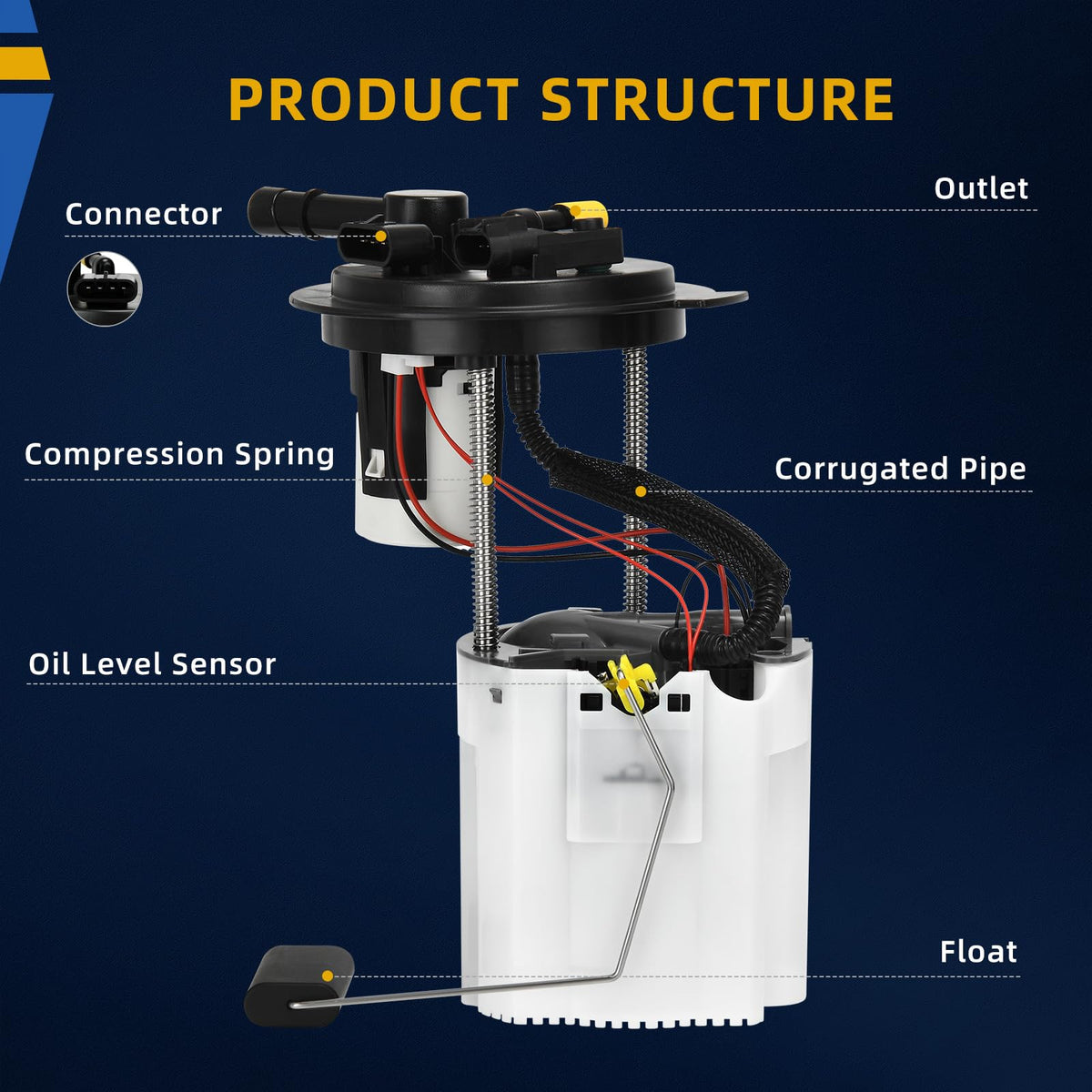 PRODUCT STRUCTURE

Connector

Outlet

Compression Spring

Corrugated Pipe

Oil Level Sensor

Float