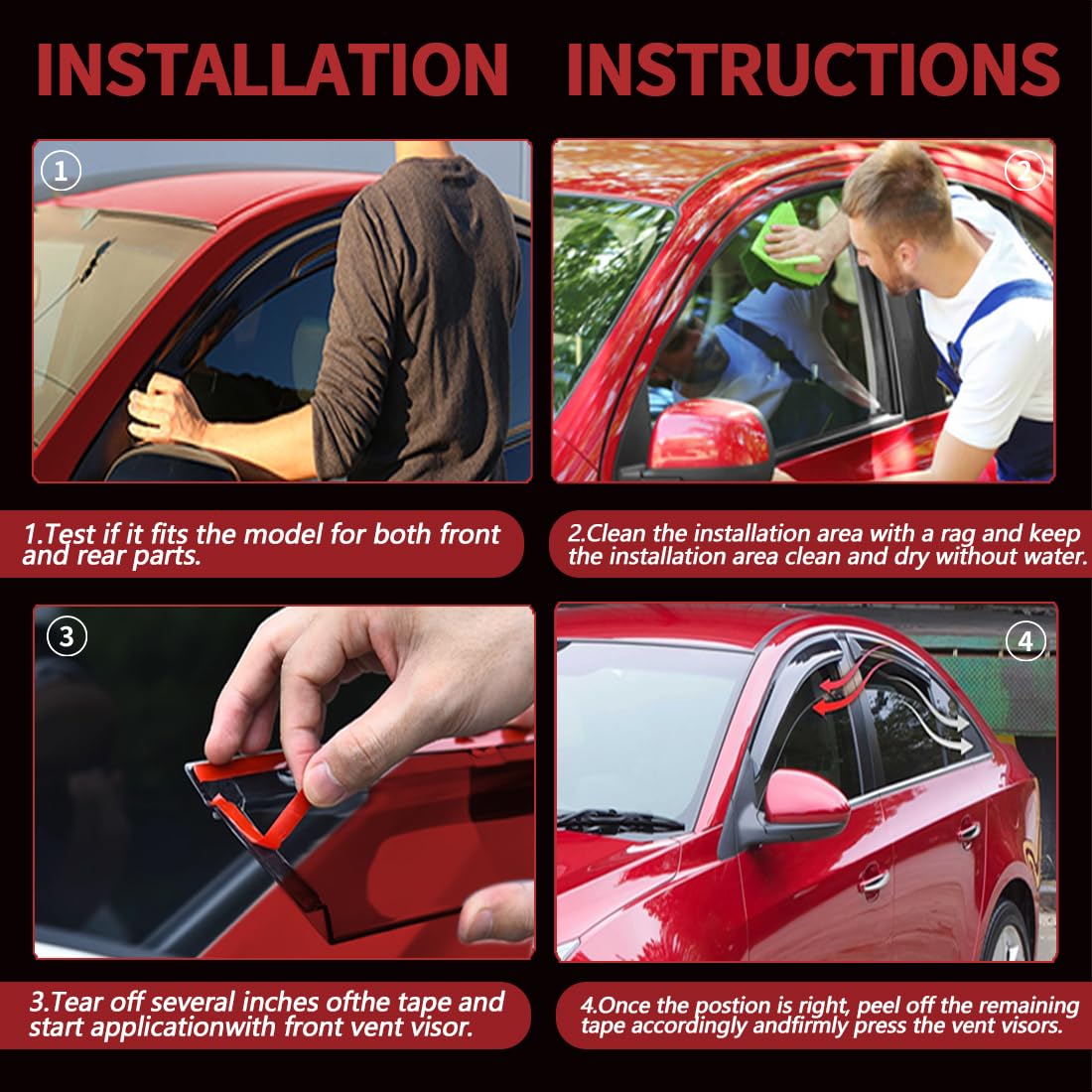 INSTALLATION INSTRUCTIONS

1

2

1.Test if it fits the model for both front and rear parts.

2.Clean the installation area with a rag and keep the installation area clean and dry without water.

3

4

3.Tear off several inches ofthe tape and start applicationwith front vent visor.

4.Once the postion is right, peel off the remaining tape accordingly andfirmly press the vent visors.