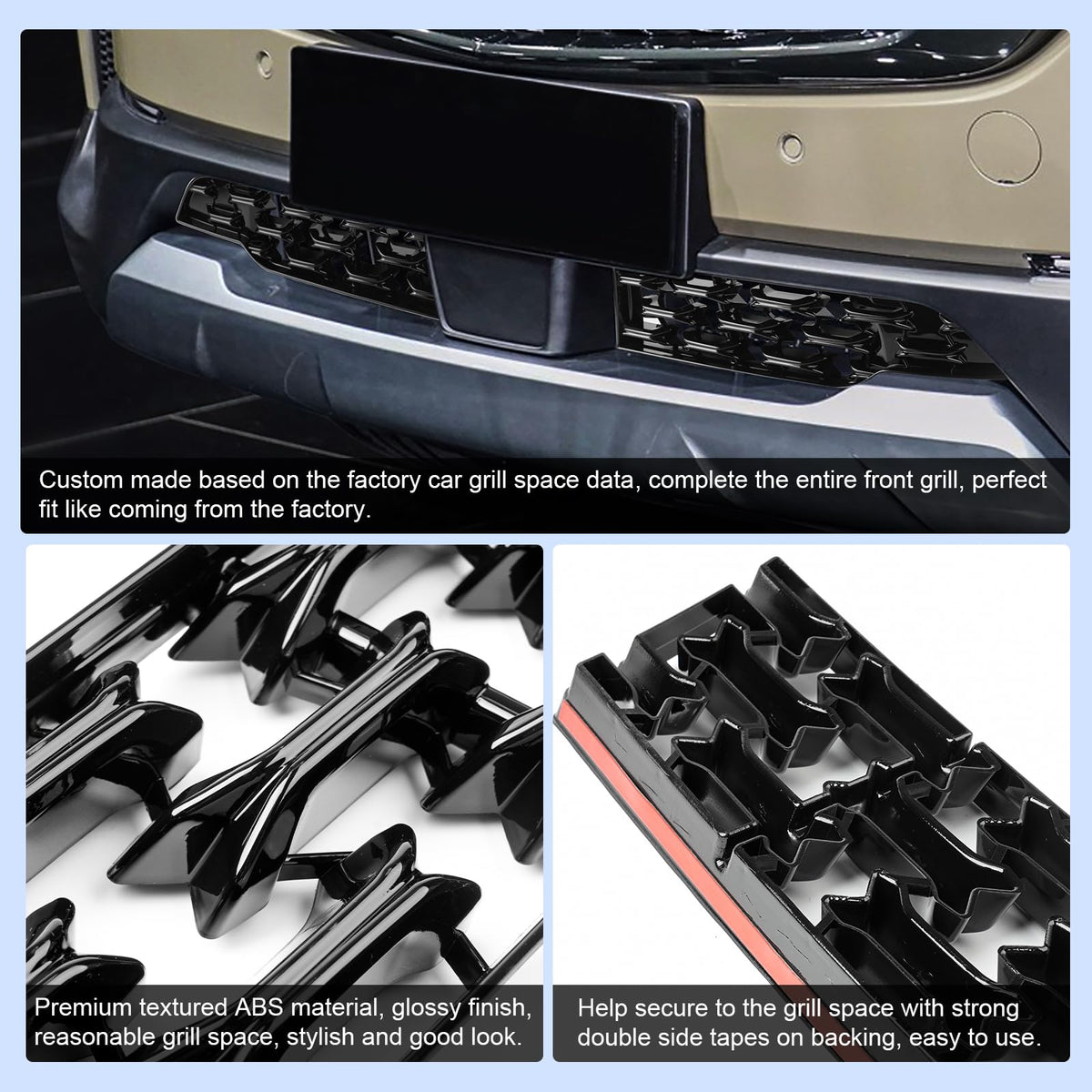 Custom made based on the factory car grill space data, complete the entire front grill, perfect fit like coming from the factory.

Premium textured ABS material, glossy finish, reasonable grill space, stylish and good look.

Help secure to the grill space with strong double side tapes on backing, easy to use.