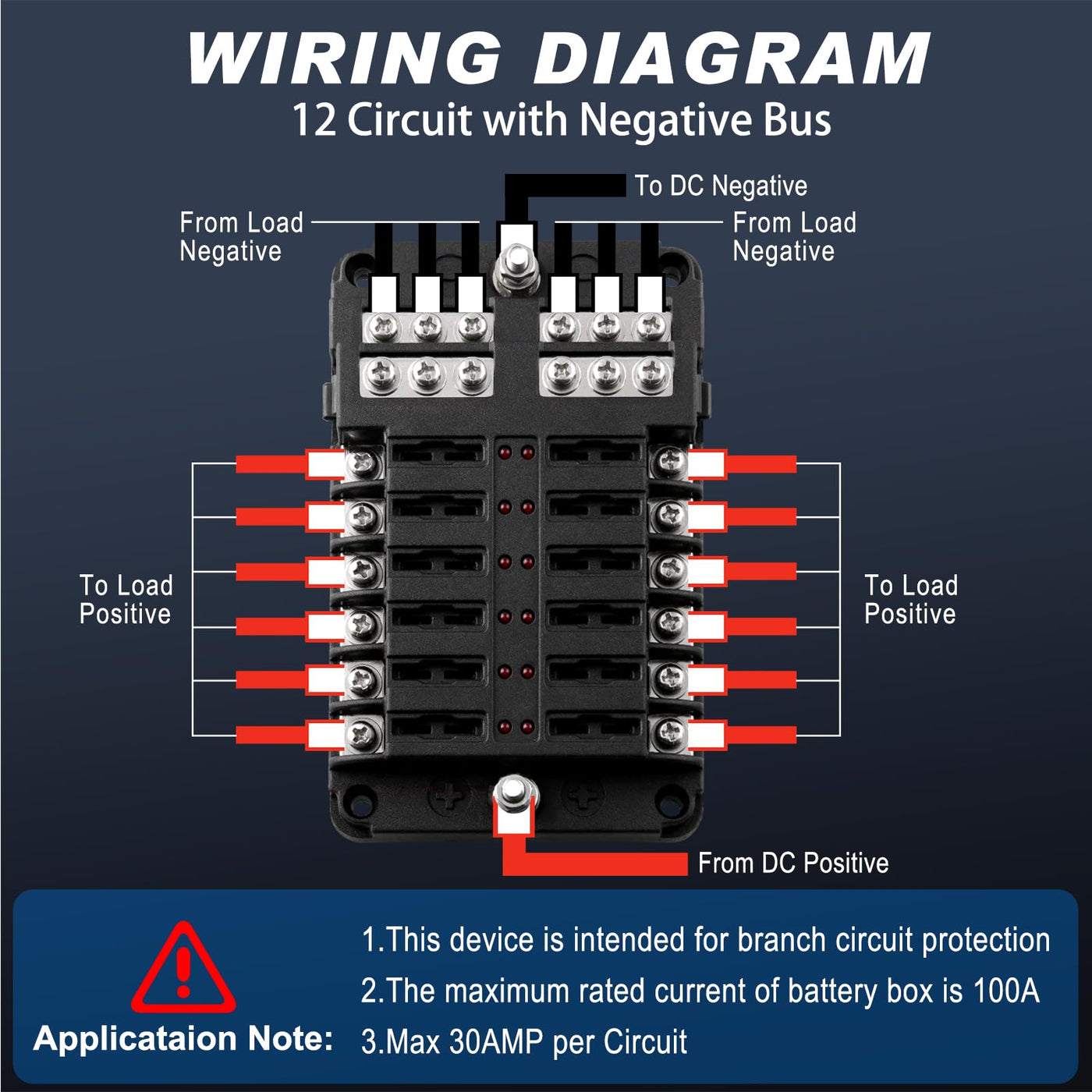 WIRING DIAGRAM
12 Circuit with Negative Bus

To DC Negative

From Load Negative

From Load Negative

To Load Positive

To Load Positive

From DC Positive

Applicataion Note:

1.This device is intended for branch circuit protection
2.The maximum rated current of battery box is 100A
3.Max 30AMP per Circuit