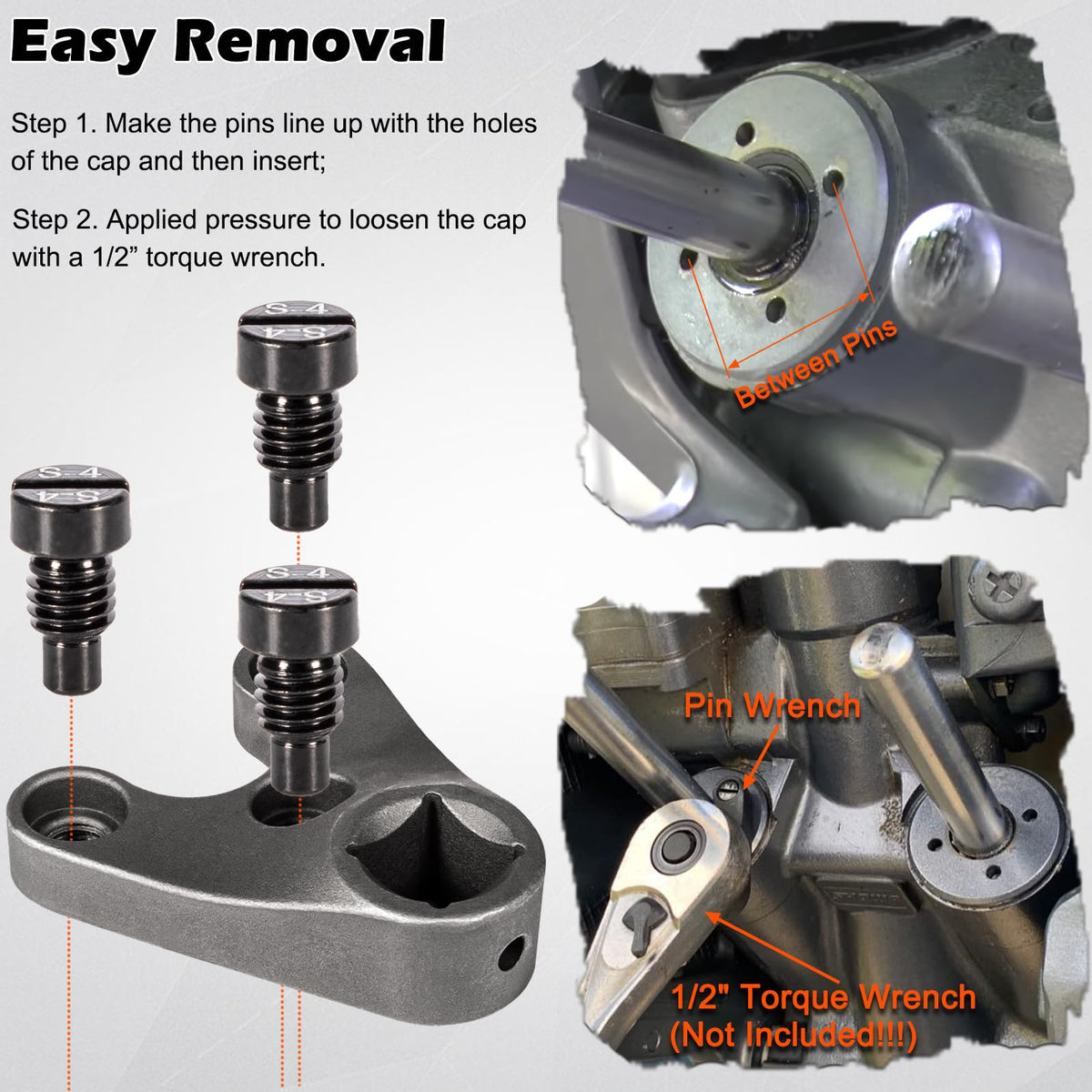 Easy Removal

Step 1. Make the pins line up with the holes of the cap and then insert;

Step 2. Applied pressure to loosen the cap with a 1/2” torque wrench.

S-4
S-4
S-4
S-4
S-4
S-4

Between Pins

Pin Wrench

1/2" Torque Wrench
(Not Included!!!)