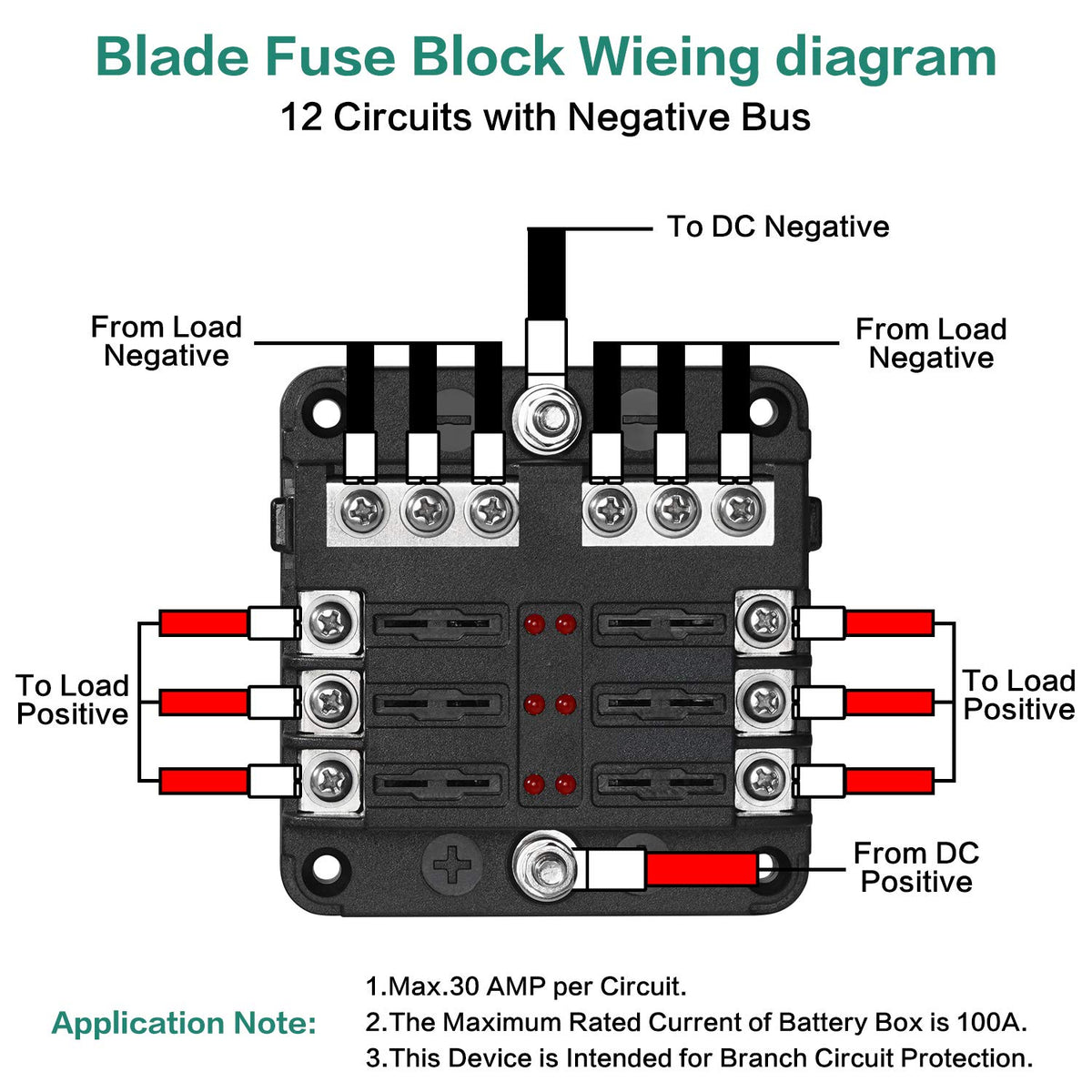 Blade Fuse Block Wieing diagram
12 Circuits with Negative Bus

To DC Negative

From Load Negative

From Load Negative

To Load Positive

To Load Positive

From DC Positive

Application Note:
1.Max.30 AMP per Circuit.
2.The Maximum Rated Current of Battery Box is 100A.
3.This Device is Intended for Branch Circuit Protection.