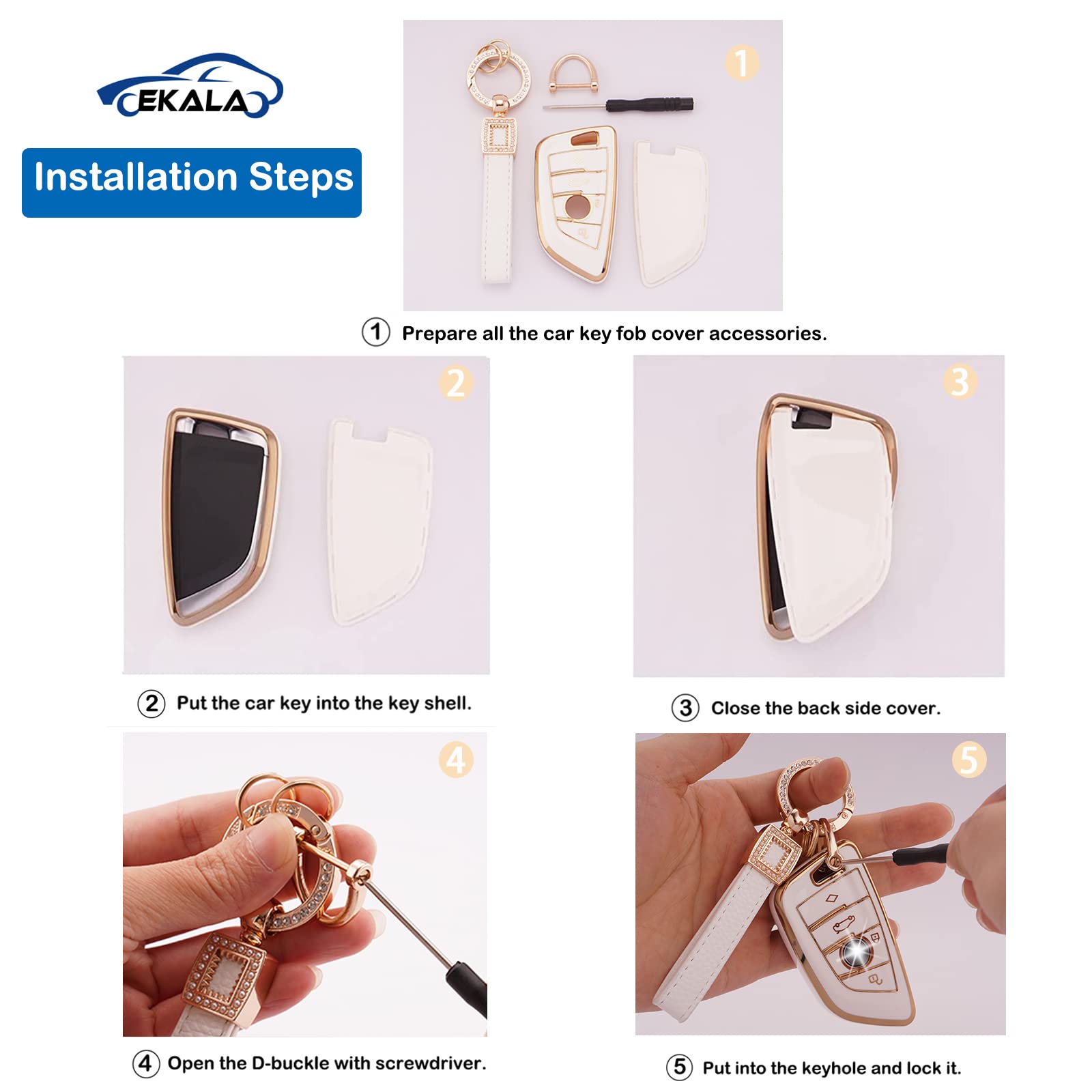 EKALA

Installation Steps

1

① Prepare all the car key fob cover accessories.

2

② Put the car key into the key shell.

3

③ Close the back side cover.

4

④ Open the D-buckle with screwdriver.

5

⑤ Put into the keyhole and lock it.