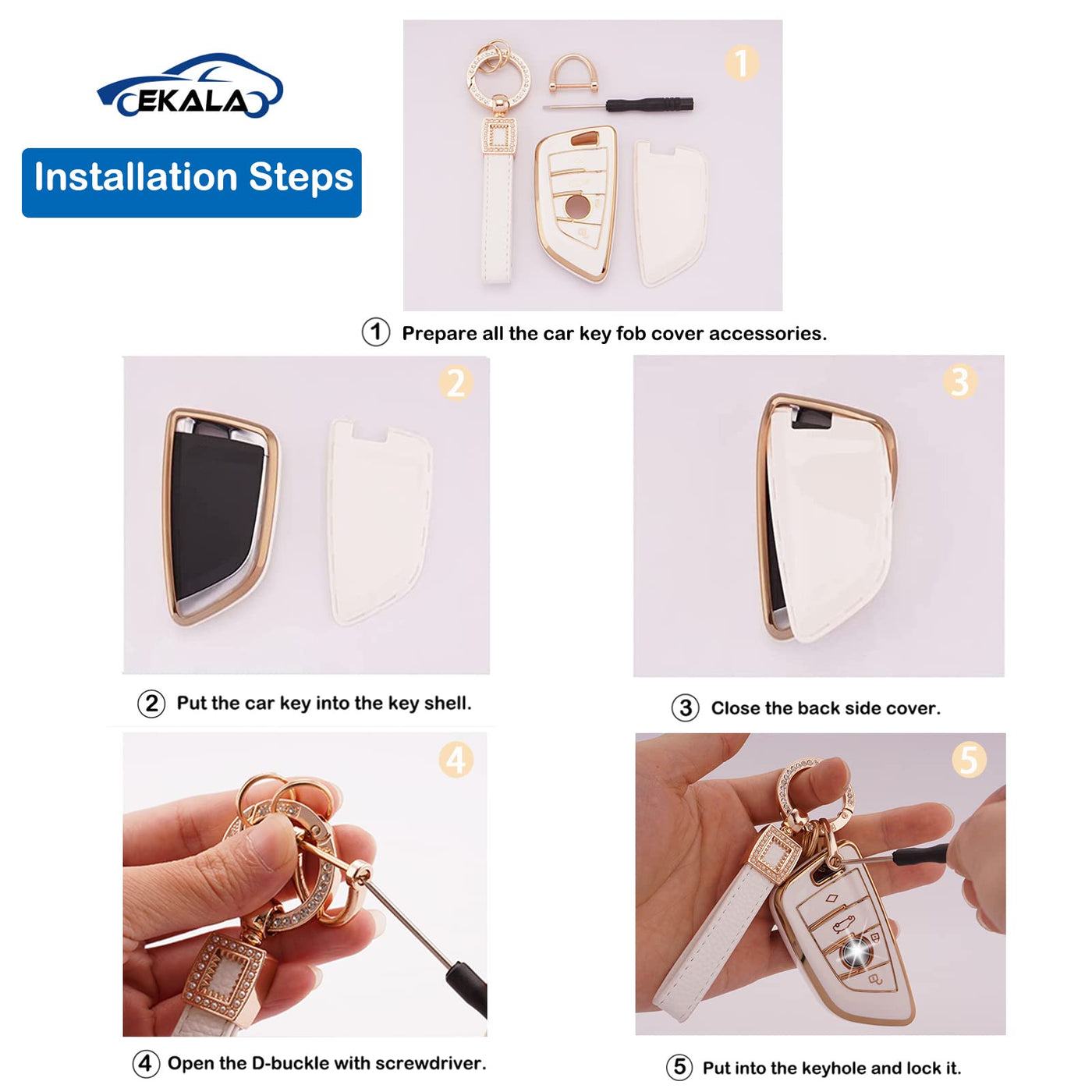 EKALA

Installation Steps

1

① Prepare all the car key fob cover accessories.

2

② Put the car key into the key shell.

3

③ Close the back side cover.

4

④ Open the D-buckle with screwdriver.

5

⑤ Put into the keyhole and lock it.