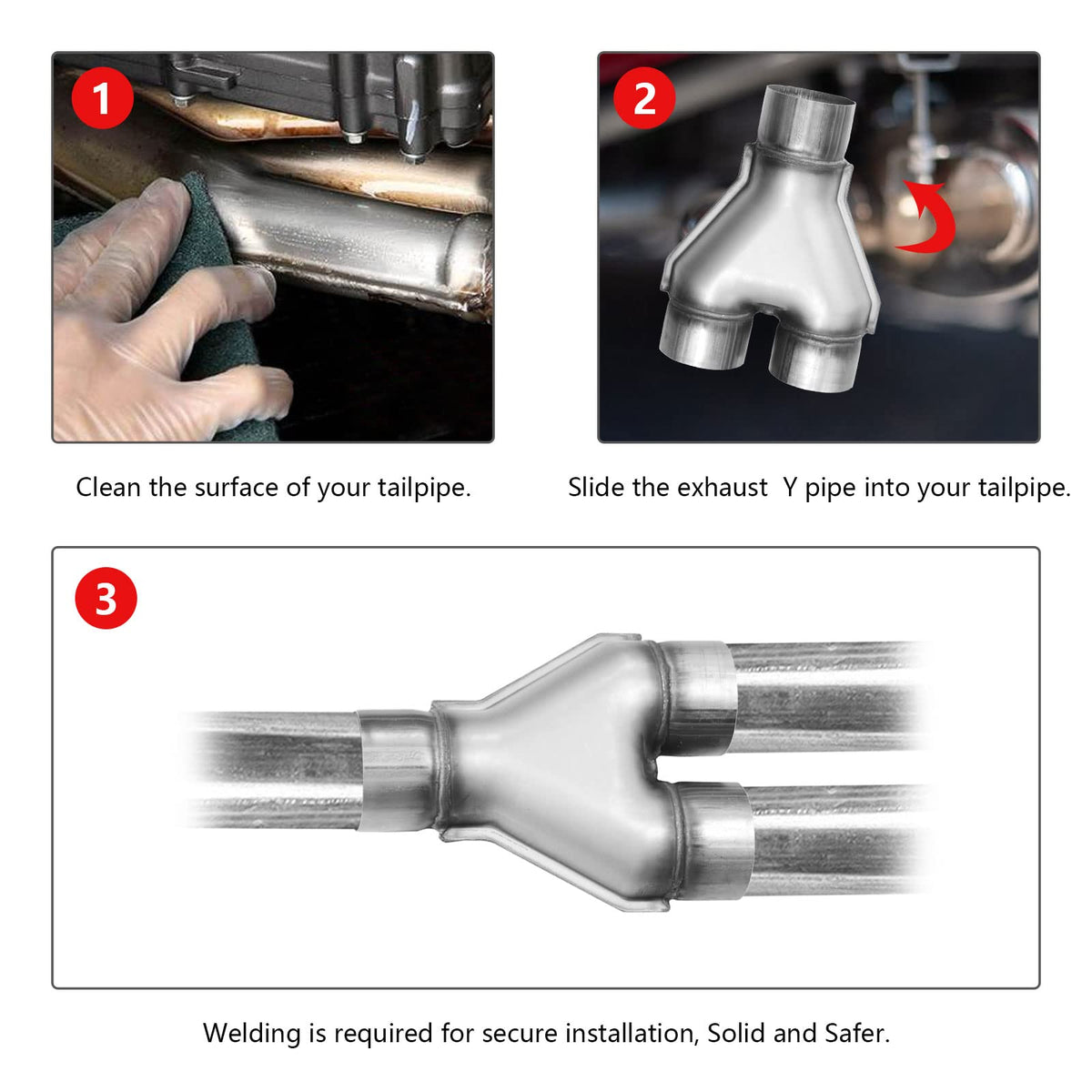 1

Clean the surface of your tailpipe.

2

Slide the exhaust  Y pipe into your tailpipe.

3

Welding is required for secure installation, Solid and Safer.