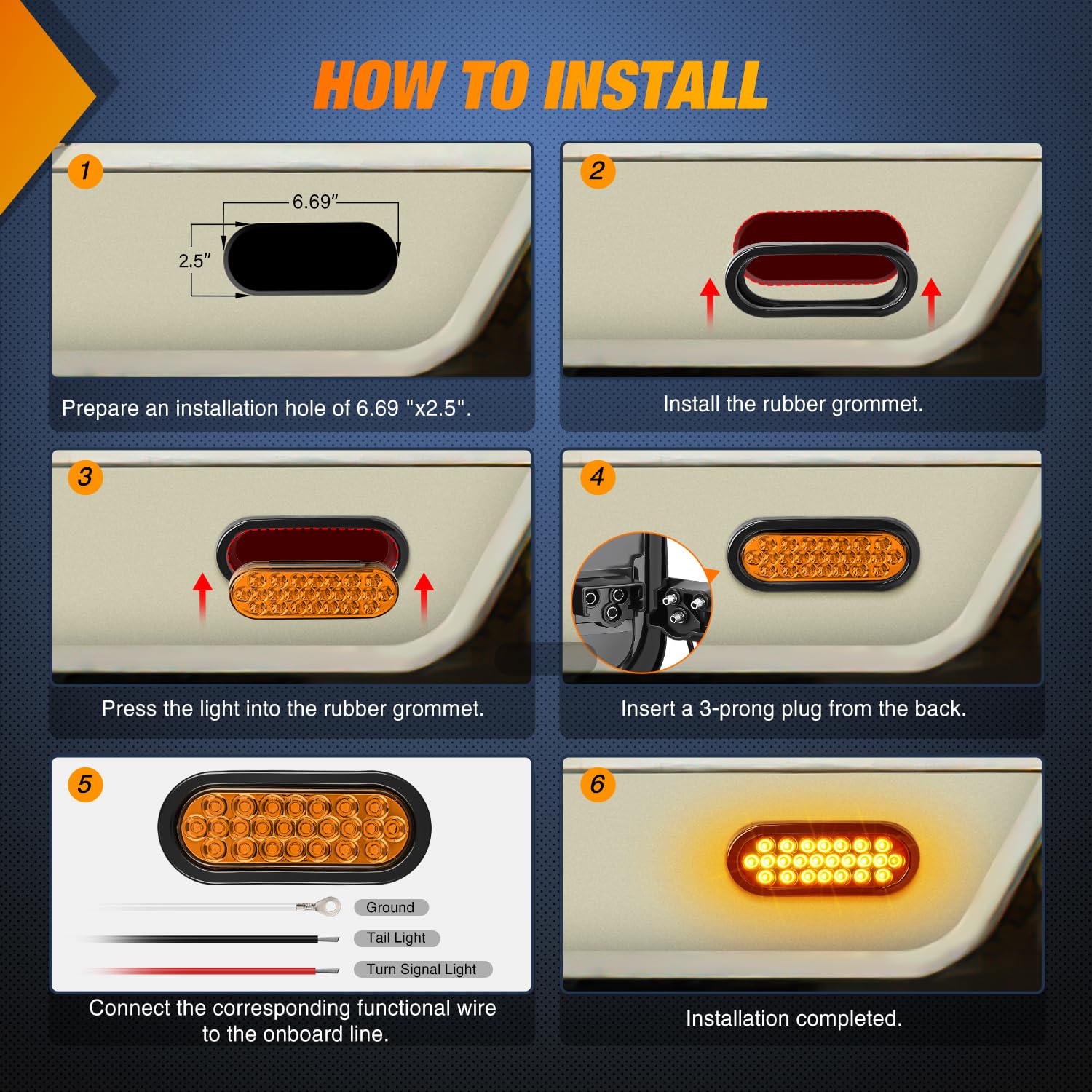 HOW TO INSTALL

1

6.69″

2.5″

Prepare an installation hole of 6.69 "x2.5".

2

Install the rubber grommet.

3

Press the light into the rubber grommet.

4

Insert a 3-prong plug from the back.

5

Ground

Tail Light

Turn Signal Light

Connect the corresponding functional wire to the onboard line.

6

Installation completed.