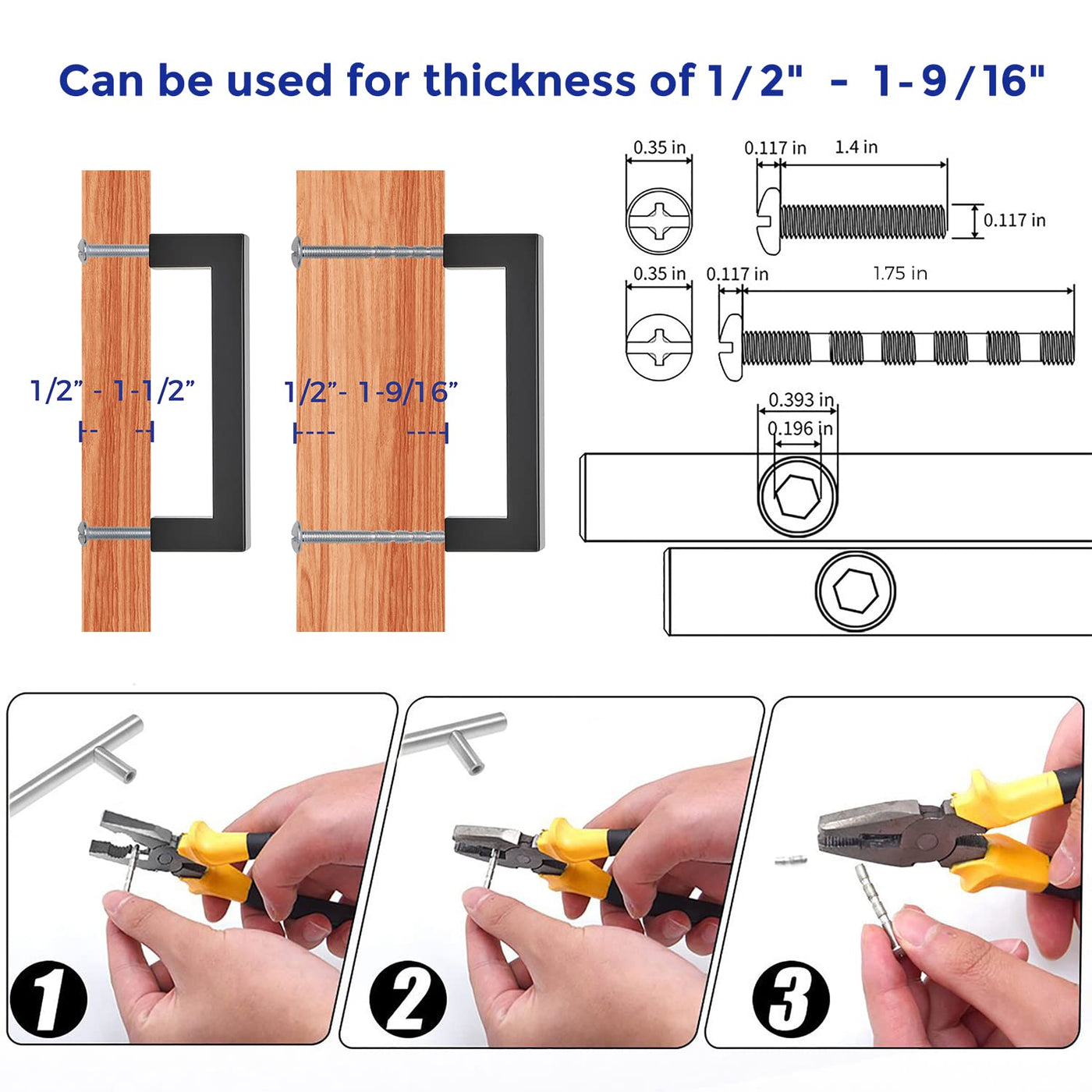 Can be used for thickness of 1/2" - 1-9/16"

1/2" - 1-1/2"

1/2"- 1-9/16"

0.35 in

0.117 in

1.4 in

0.117 in

0.35 in

0.117 in

1.75 in

0.393 in

0.196 in

1

2

3