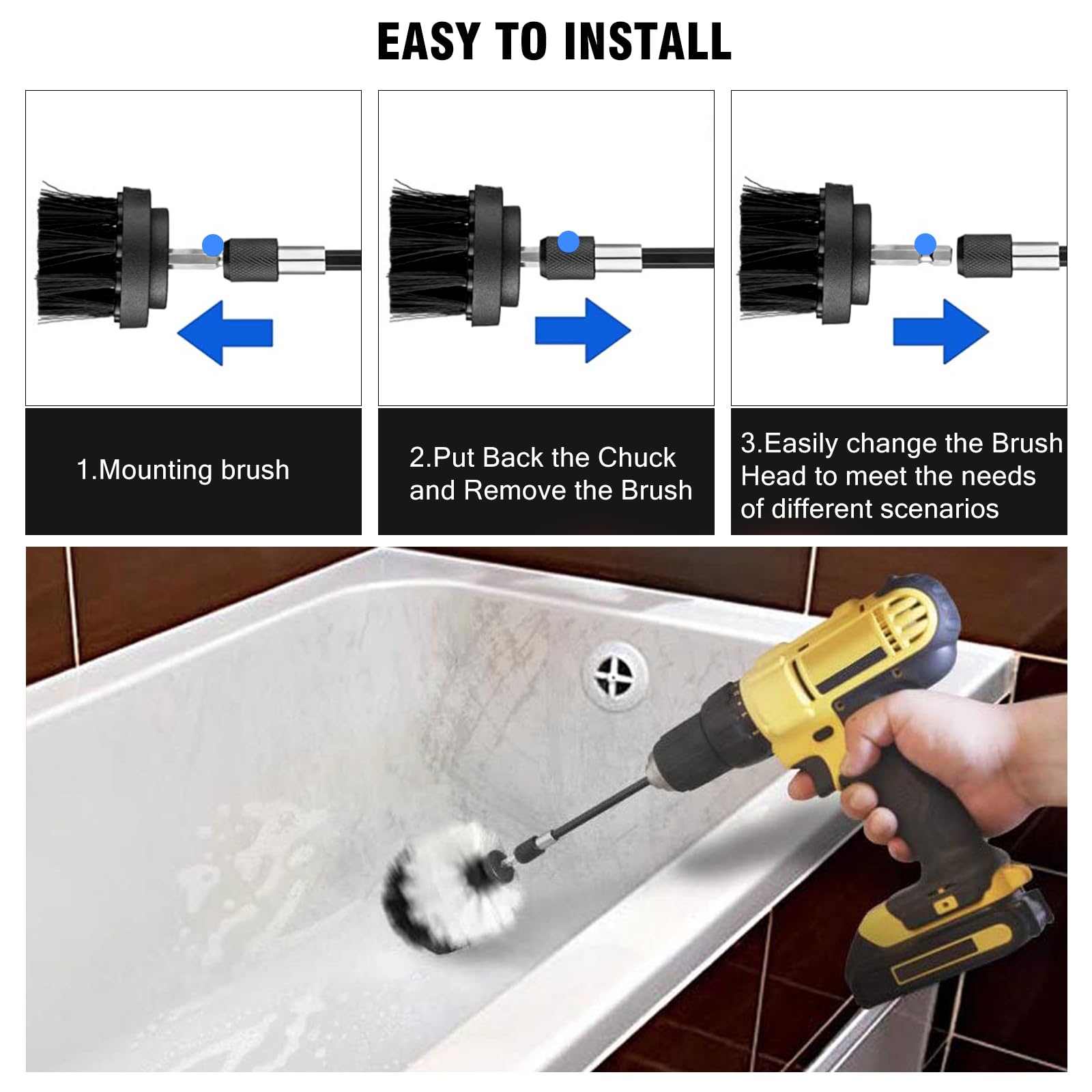 EASY TO INSTALL

1.Mounting brush

2.Put Back the Chuck and Remove the Brush

3.Easily change the Brush Head to meet the needs of different scenarios