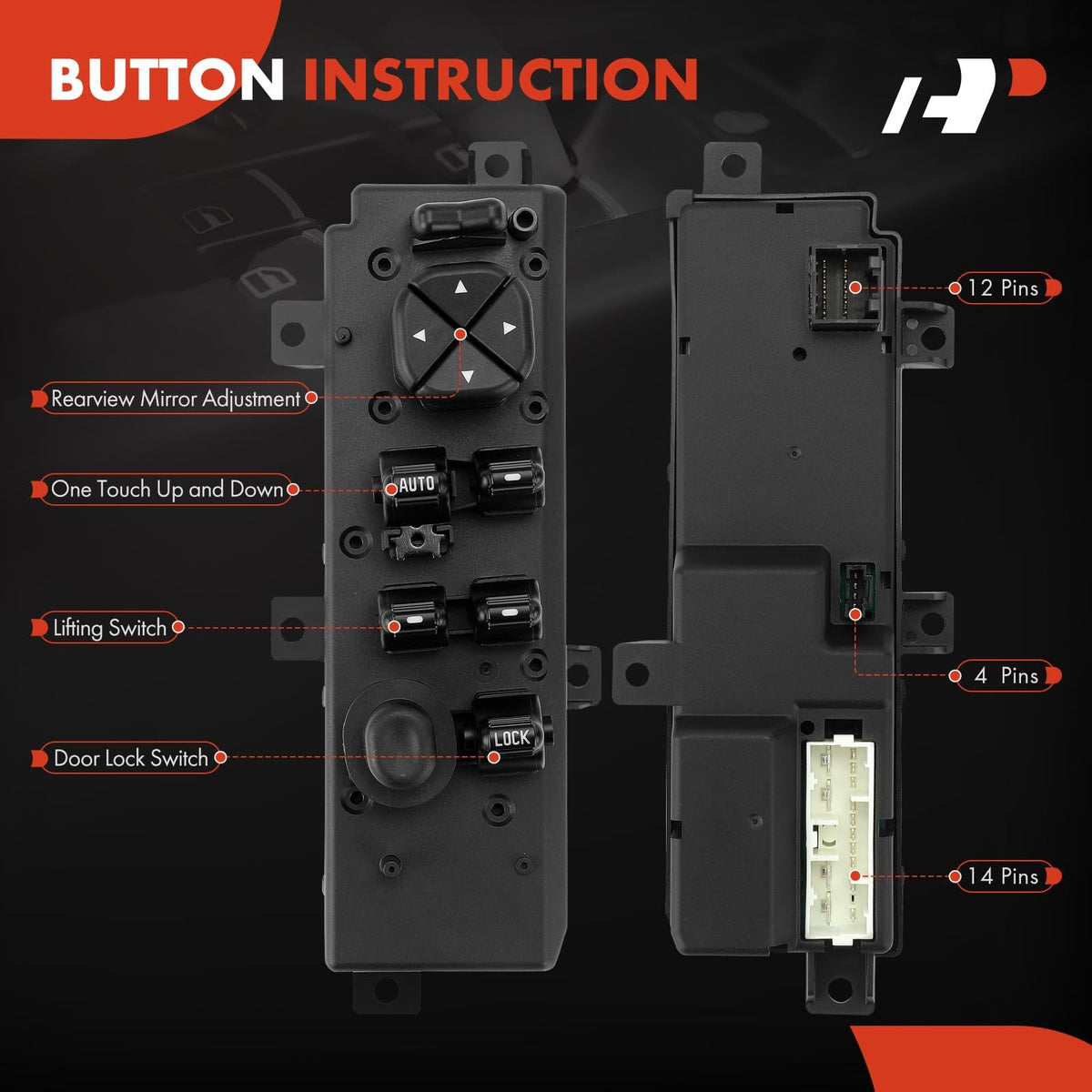 BUTTON INSTRUCTION

Rearview Mirror Adjustment

One Touch Up and Down

AUTO

Lifting Switch

Door Lock Switch

LOCK

12 Pins

4 Pins

14 Pins