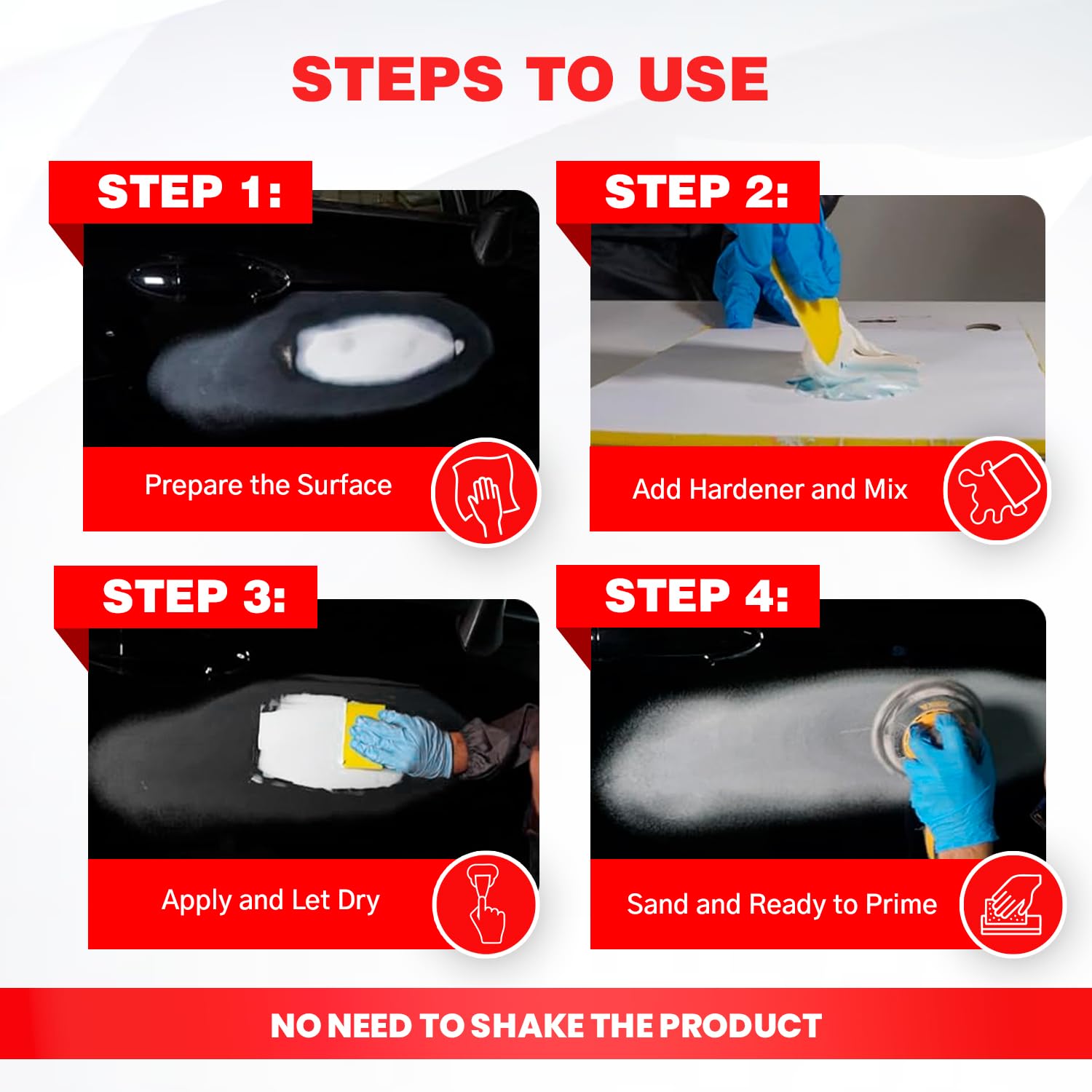 STEPS TO USE

STEP 1:
Prepare the Surface

STEP 2:
Add Hardener and Mix

STEP 3:
Apply and Let Dry

STEP 4:
Sand and Ready to Prime

NO NEED TO SHAKE THE PRODUCT