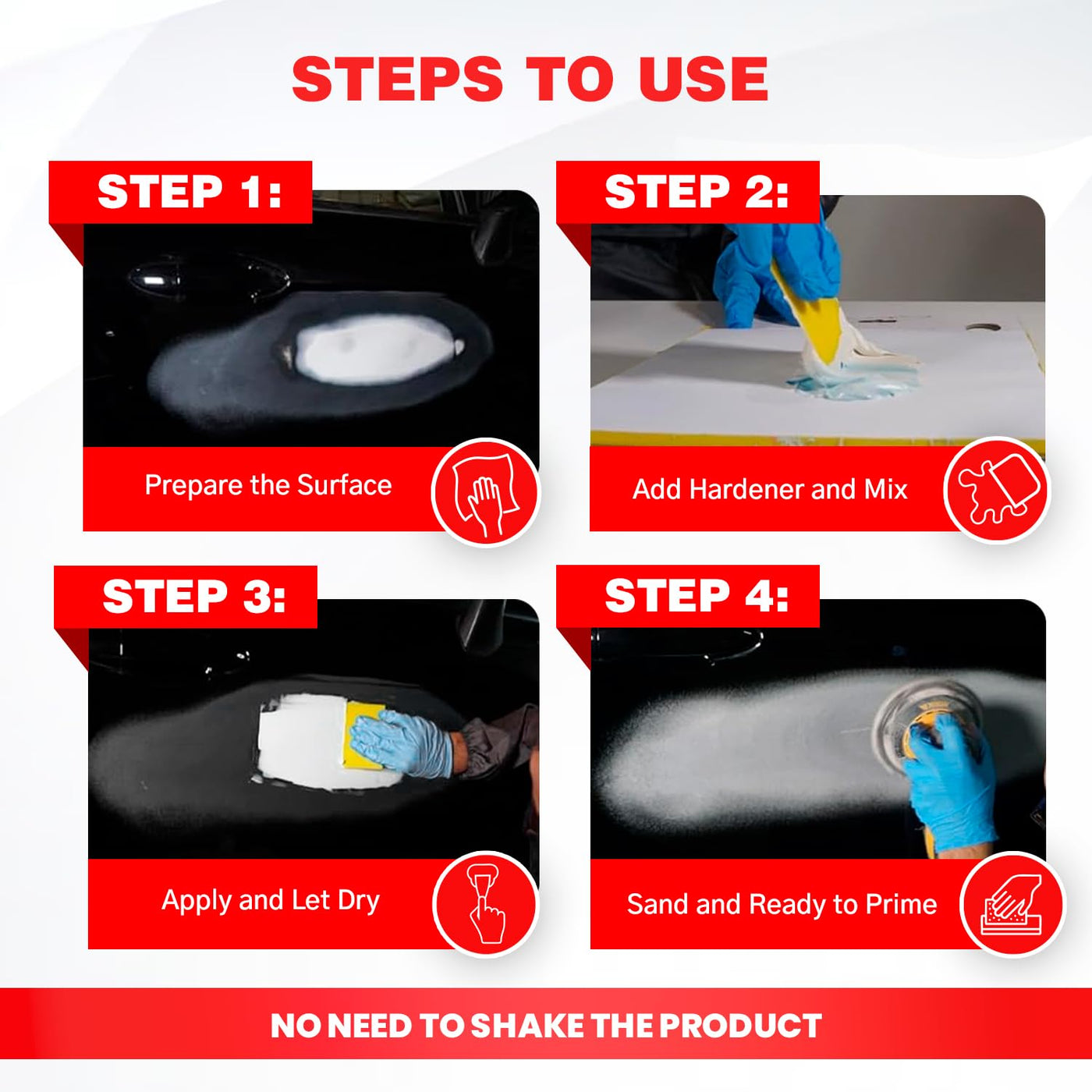 STEPS TO USE

STEP 1:

Prepare the Surface

STEP 2:

Add Hardener and Mix

STEP 3:

Apply and Let Dry

STEP 4:

Sand and Ready to Prime

NO NEED TO SHAKE THE PRODUCT