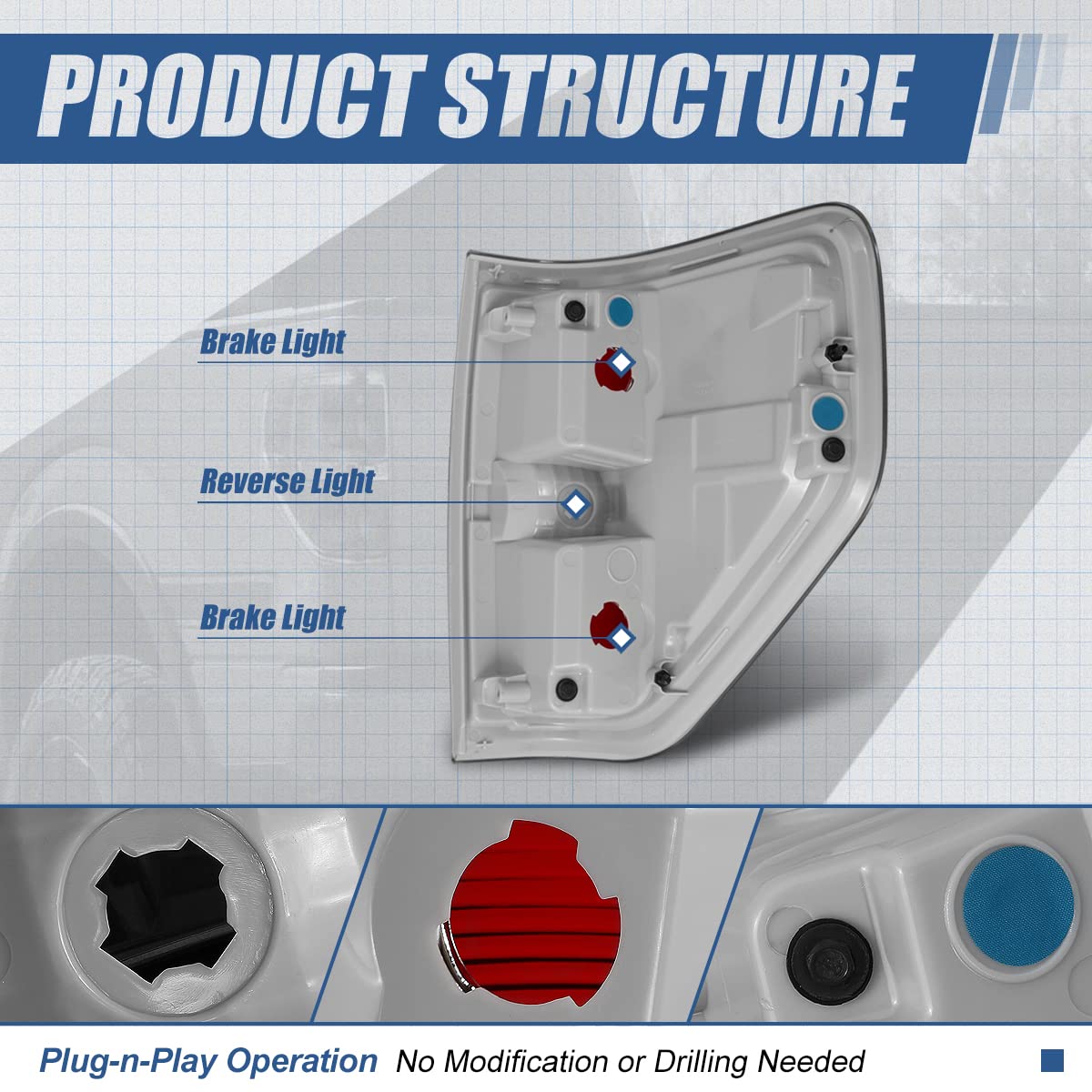 PRODUCT STRUCTURE

Brake Light

Reverse Light

Brake Light

Plug-n-Play Operation No Modification or Drilling Needed