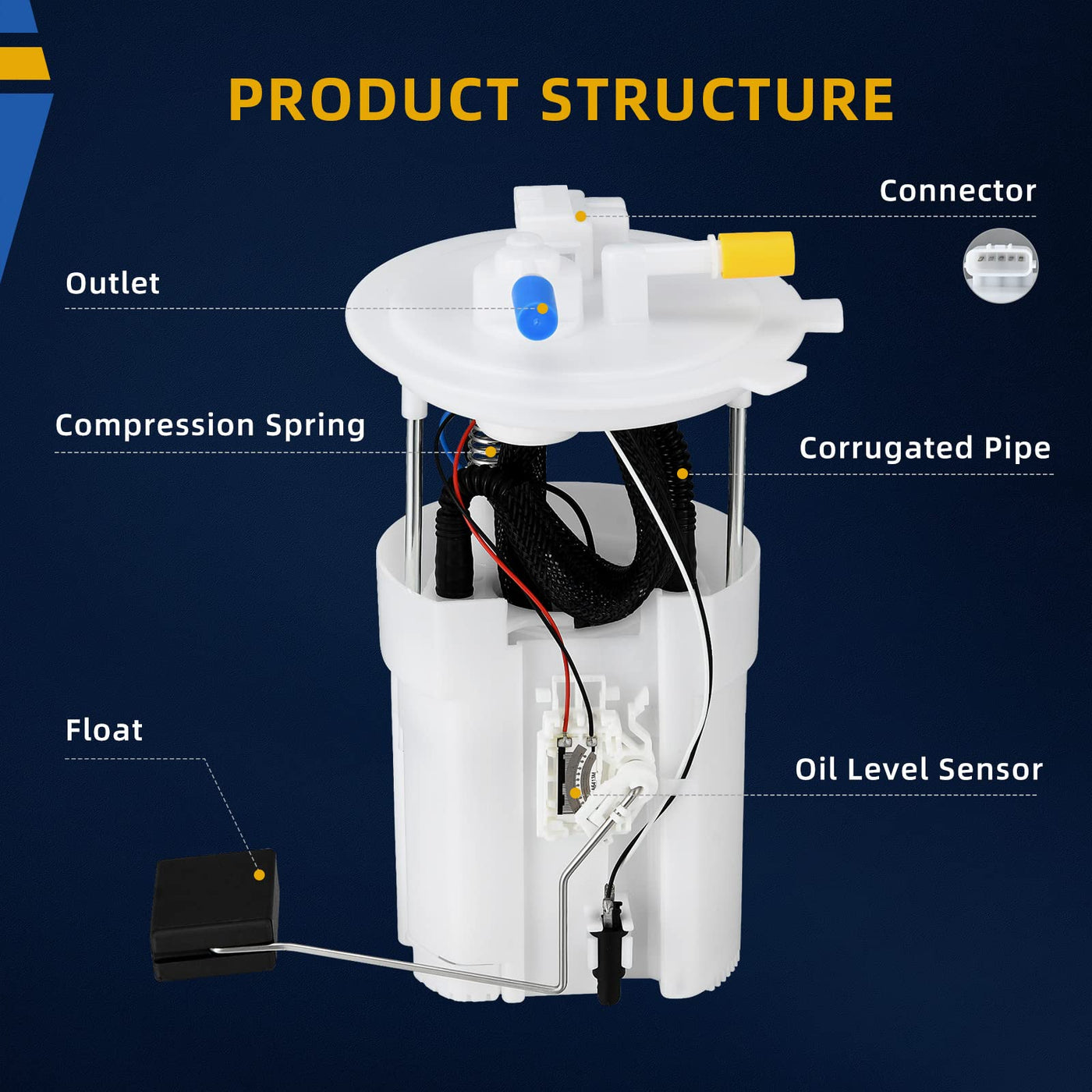 PRODUCT STRUCTURE

Connector

Outlet

Compression Spring

Corrugated Pipe

Float

Oil Level Sensor