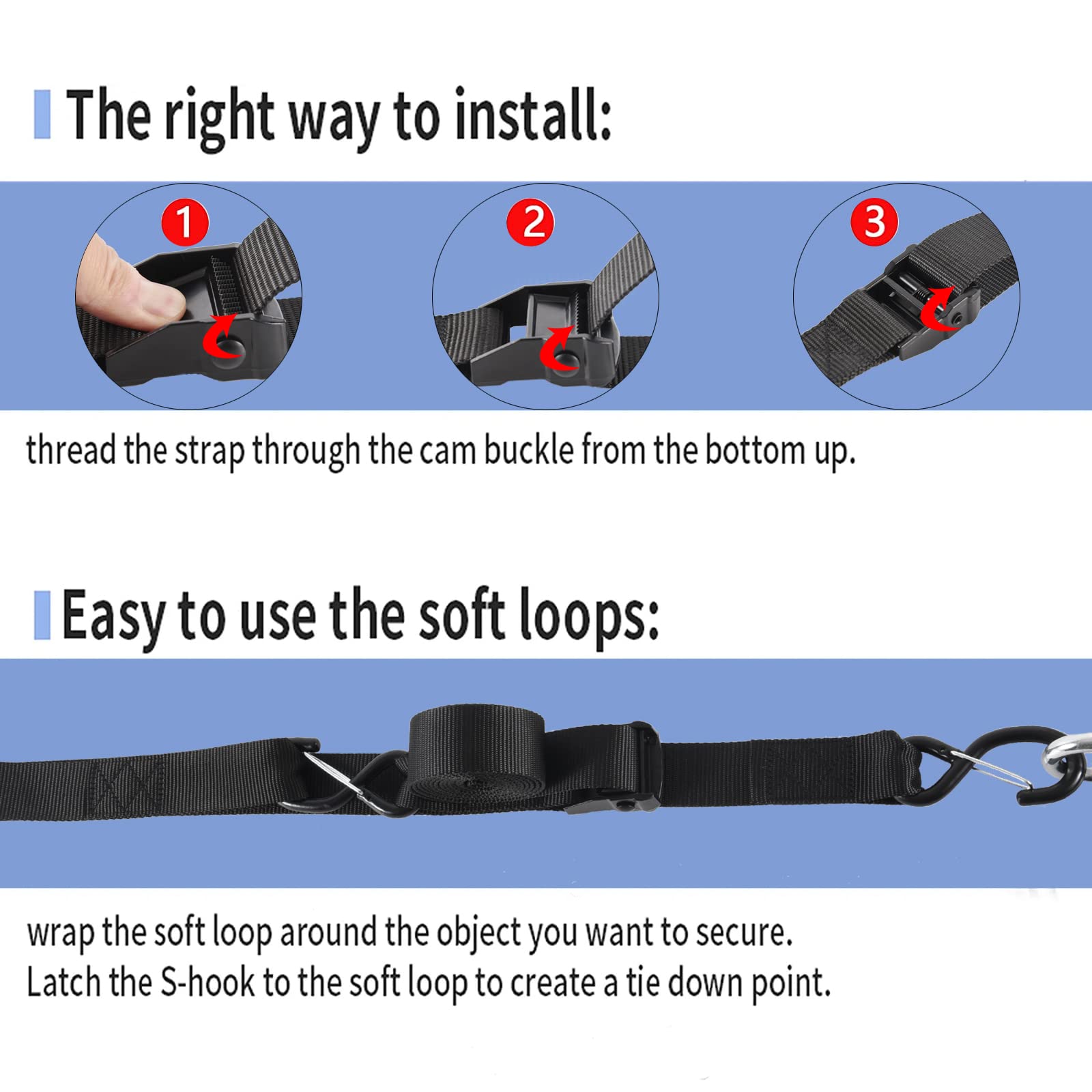 The right way to install:

1

2

3

thread the strap through the cam buckle from the bottom up.

Easy to use the soft loops:

wrap the soft loop around the object you want to secure.
Latch the S-hook to the soft loop to create a tie down point.