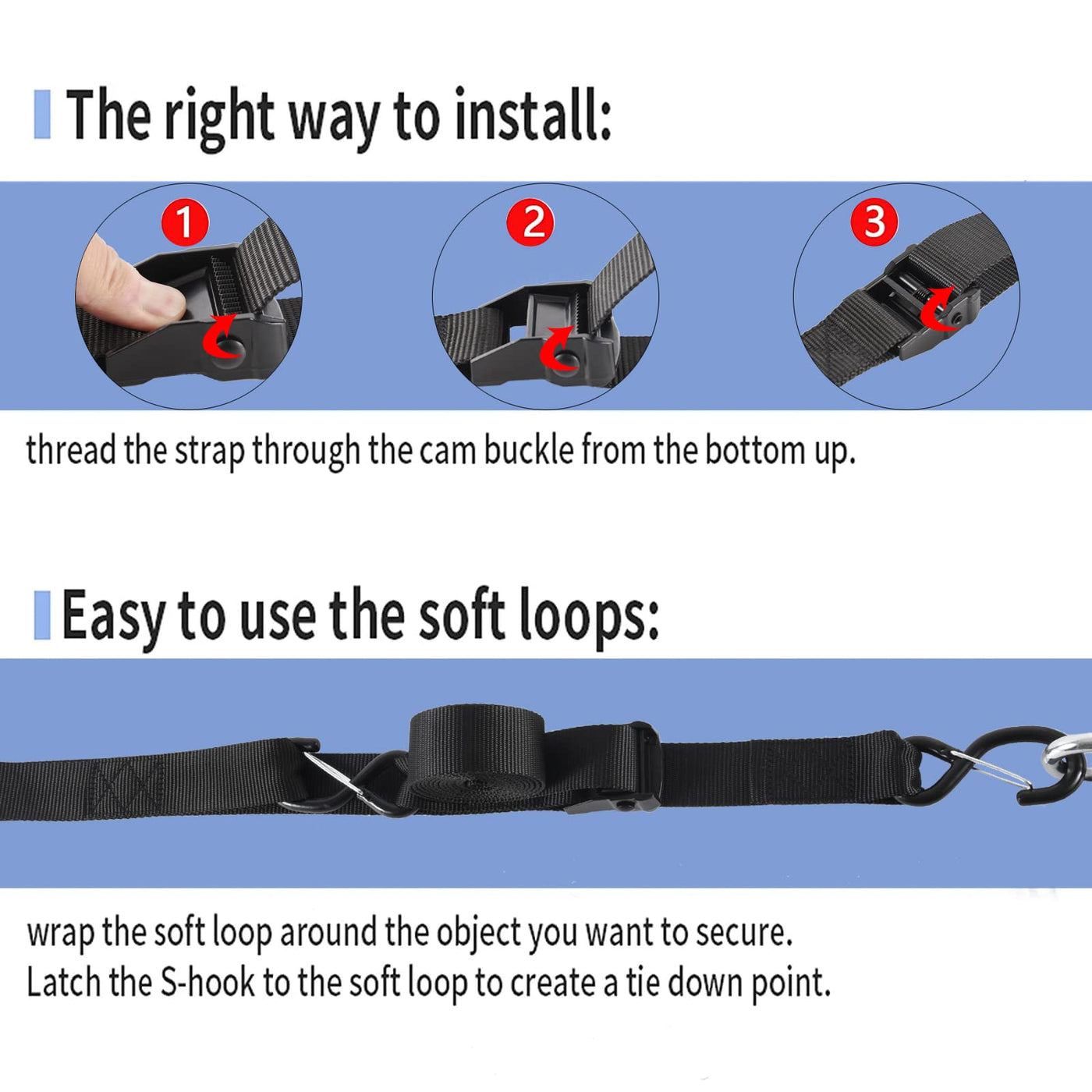 The right way to install:

1

2

3

thread the strap through the cam buckle from the bottom up.

Easy to use the soft loops:

wrap the soft loop around the object you want to secure.
Latch the S-hook to the soft loop to create a tie down point.