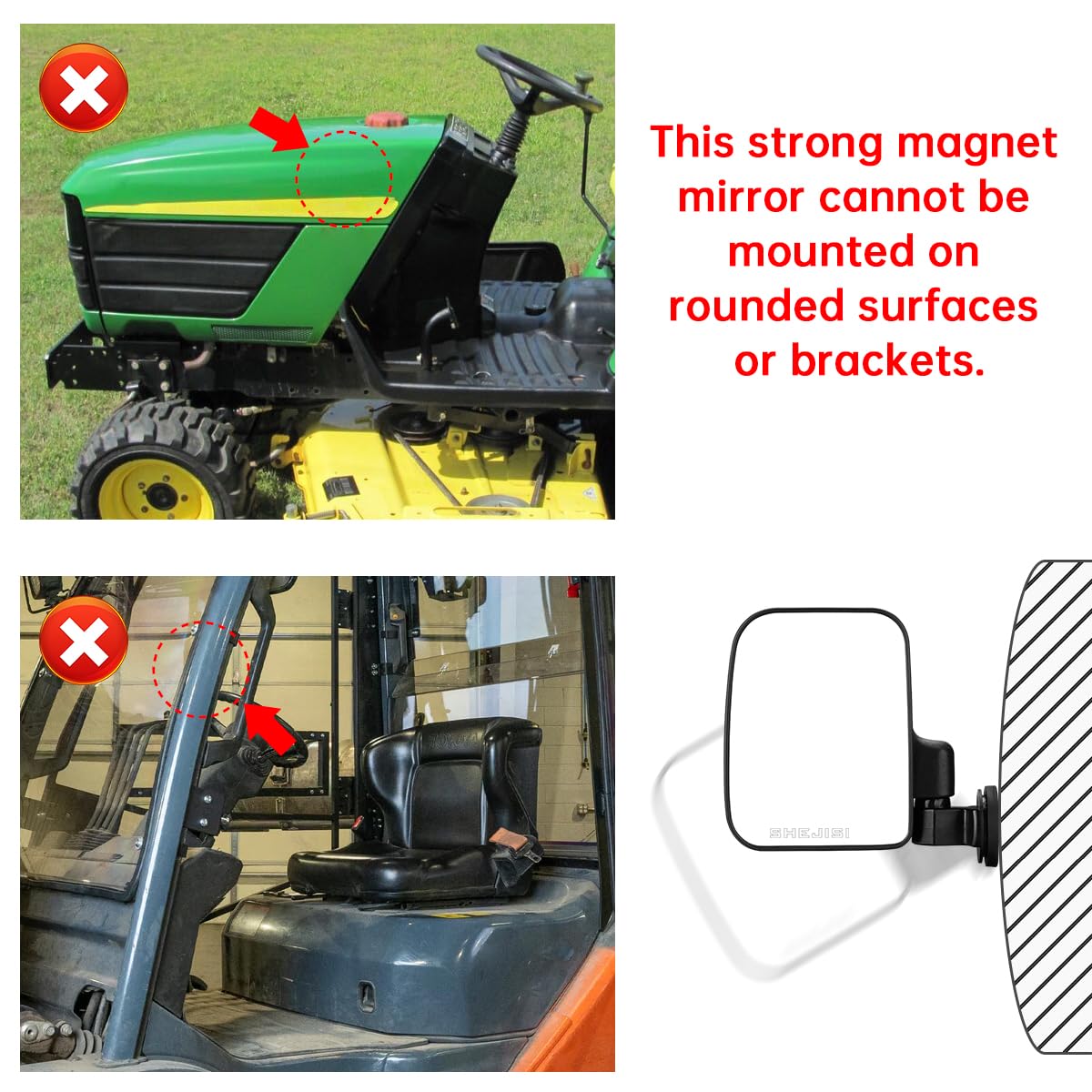 This strong magnet mirror cannot be mounted on rounded surfaces or brackets.

SHEJISI