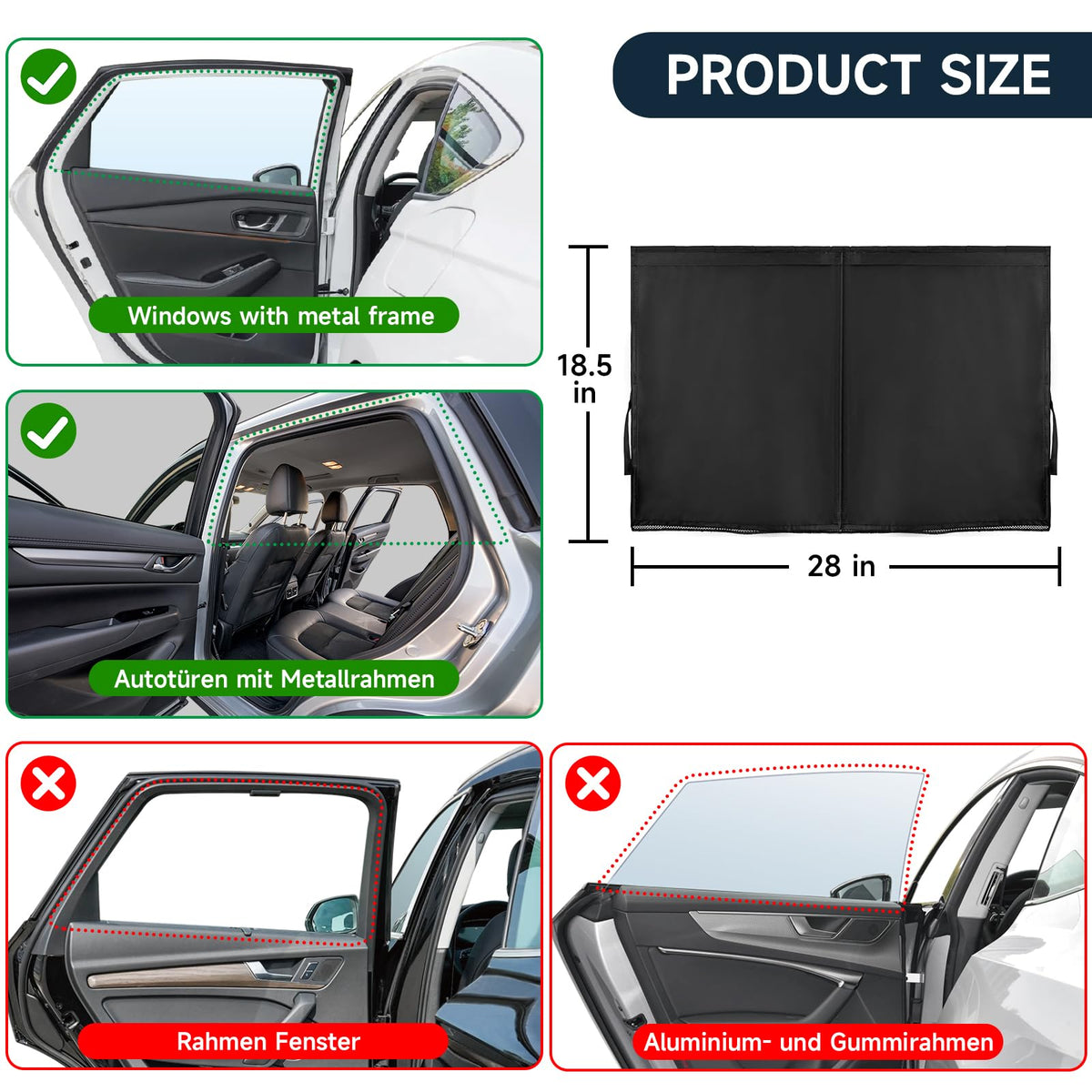 Windows with metal frame

PRODUCT SIZE

18.5 in

28 in

Autotüren mit Metallrahmen

Rahmen Fenster

Aluminium- und Gummirahmen