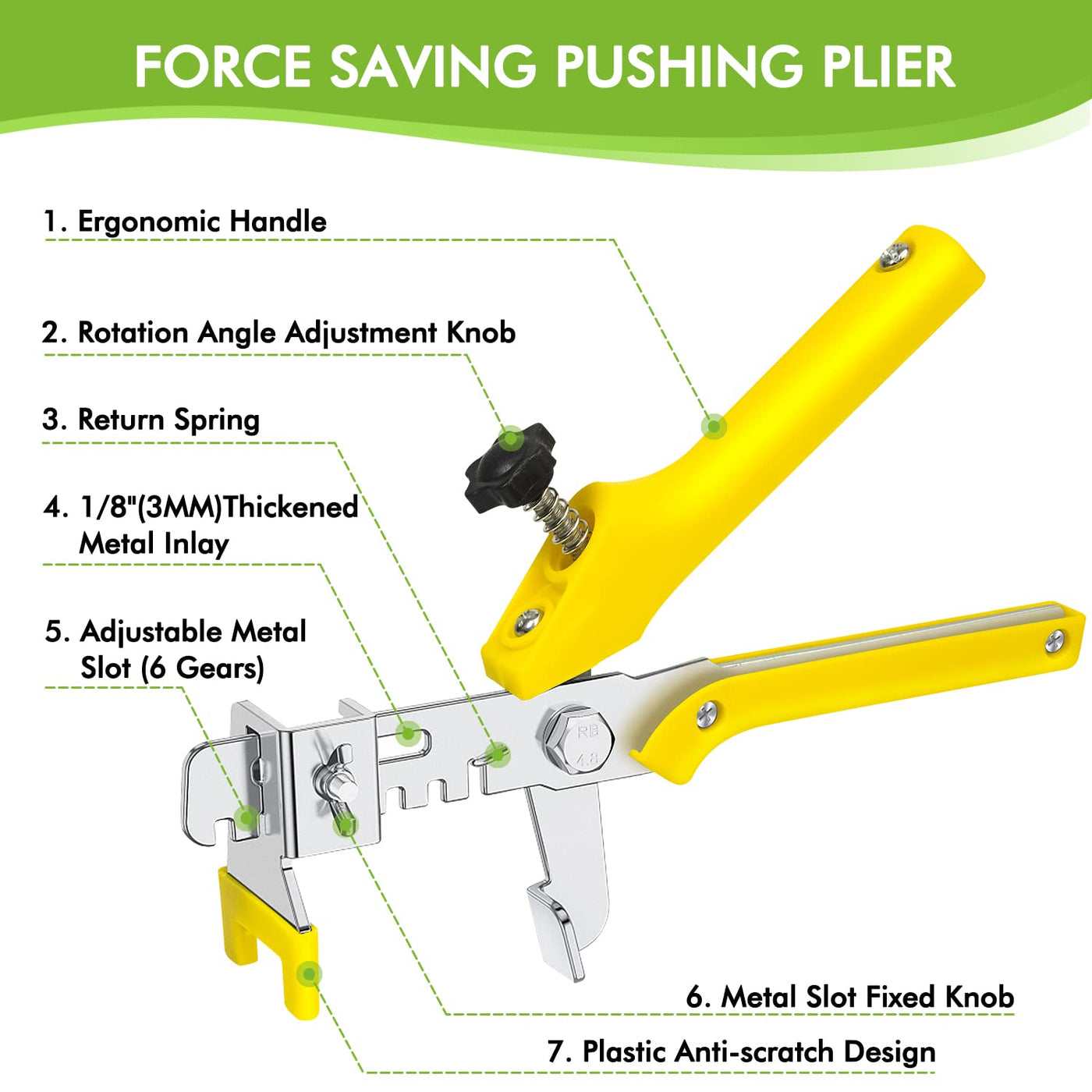 FORCE SAVING PUSHING PLIER

1. Ergonomic Handle

2. Rotation Angle Adjustment Knob

3. Return Spring

4. 1/8"(3MM)Thickened Metal Inlay

5. Adjustable Metal Slot (6 Gears)

RB
4.8

6. Metal Slot Fixed Knob

7. Plastic Anti-scratch Design