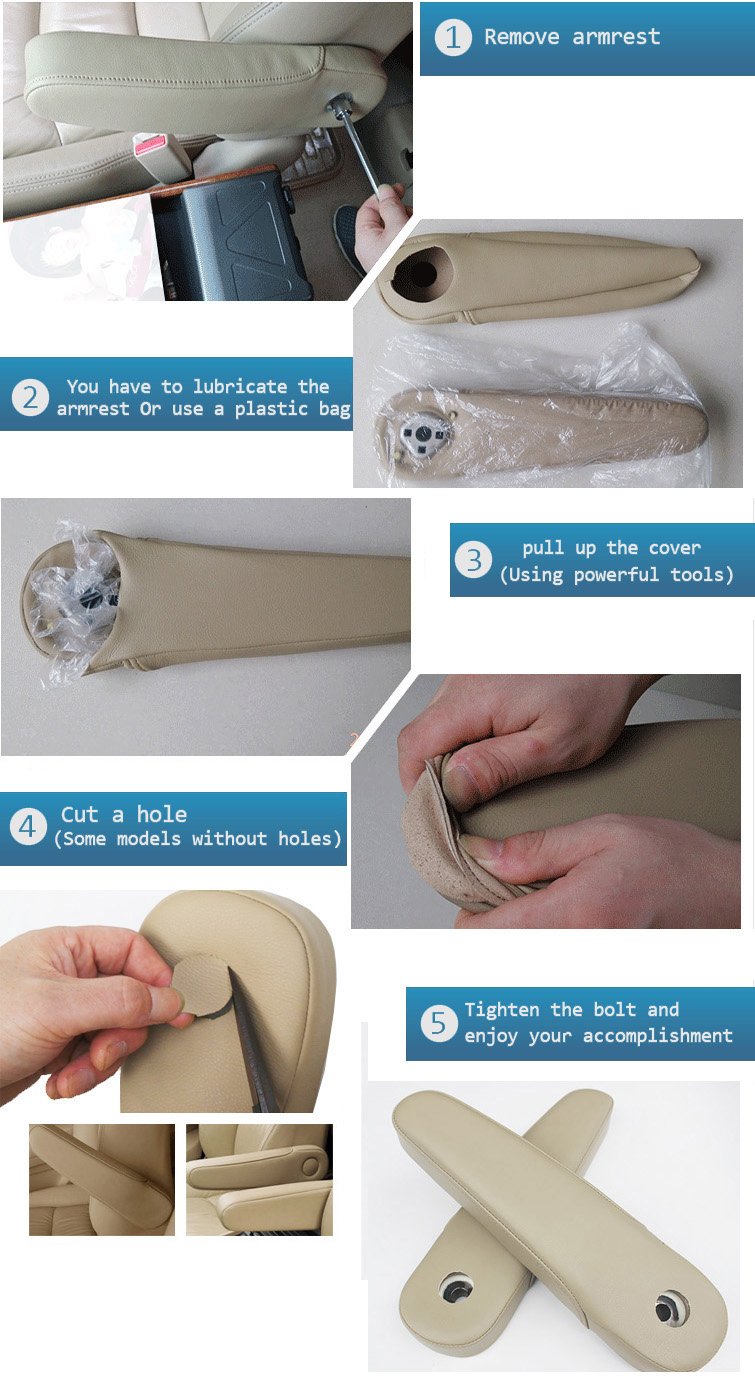 1 Remove armrest

2 You have to lubricate the armrest Or use a plastic bag

3 pull up the cover (Using powerful tools)

4 Cut a hole (Some models without holes)

5 Tighten the bolt and enjoy your accomplishment