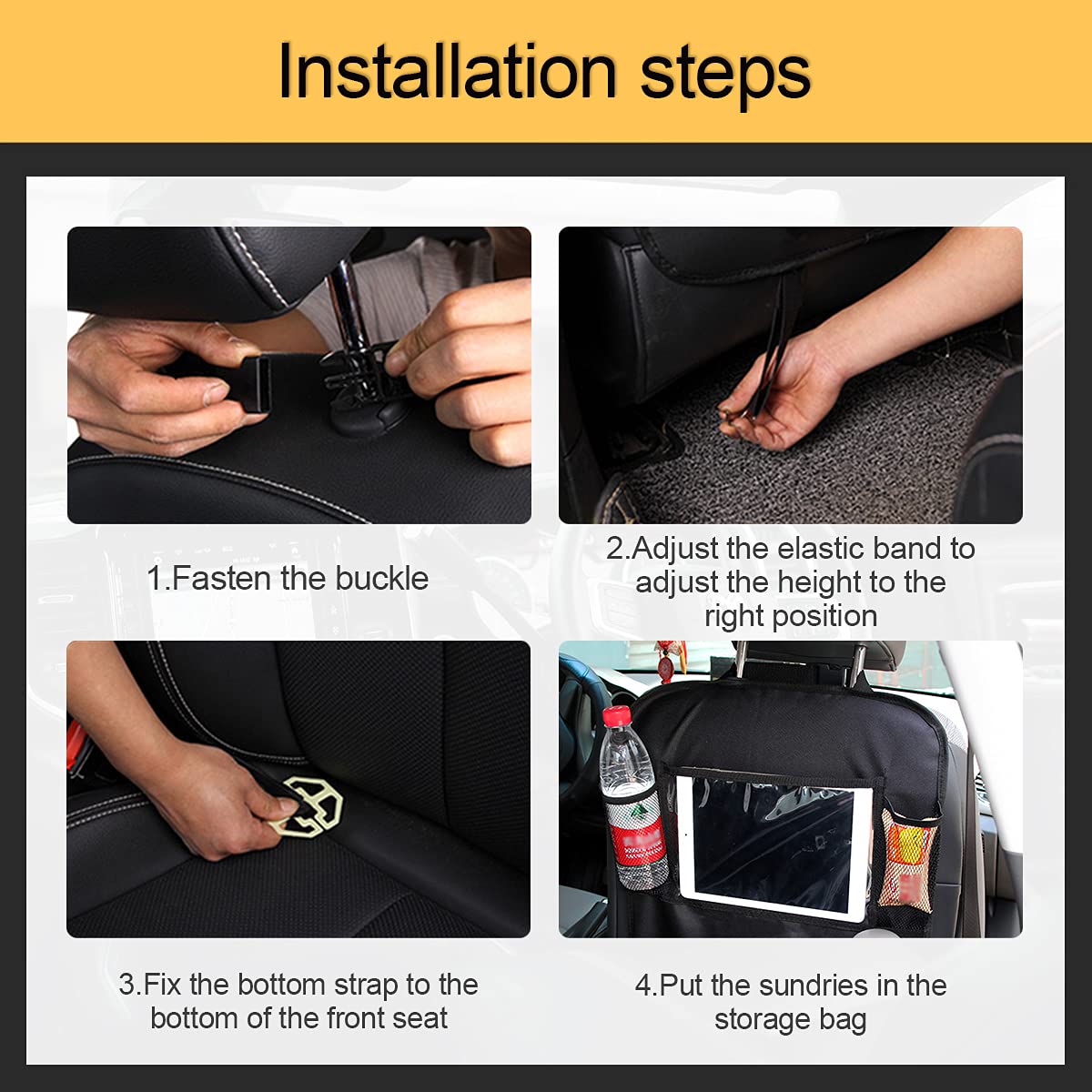 Installation steps

1.Fasten the buckle

2.Adjust the elastic band to adjust the height to the right position

3.Fix the bottom strap to the bottom of the front seat

4.Put the sundries in the storage bag