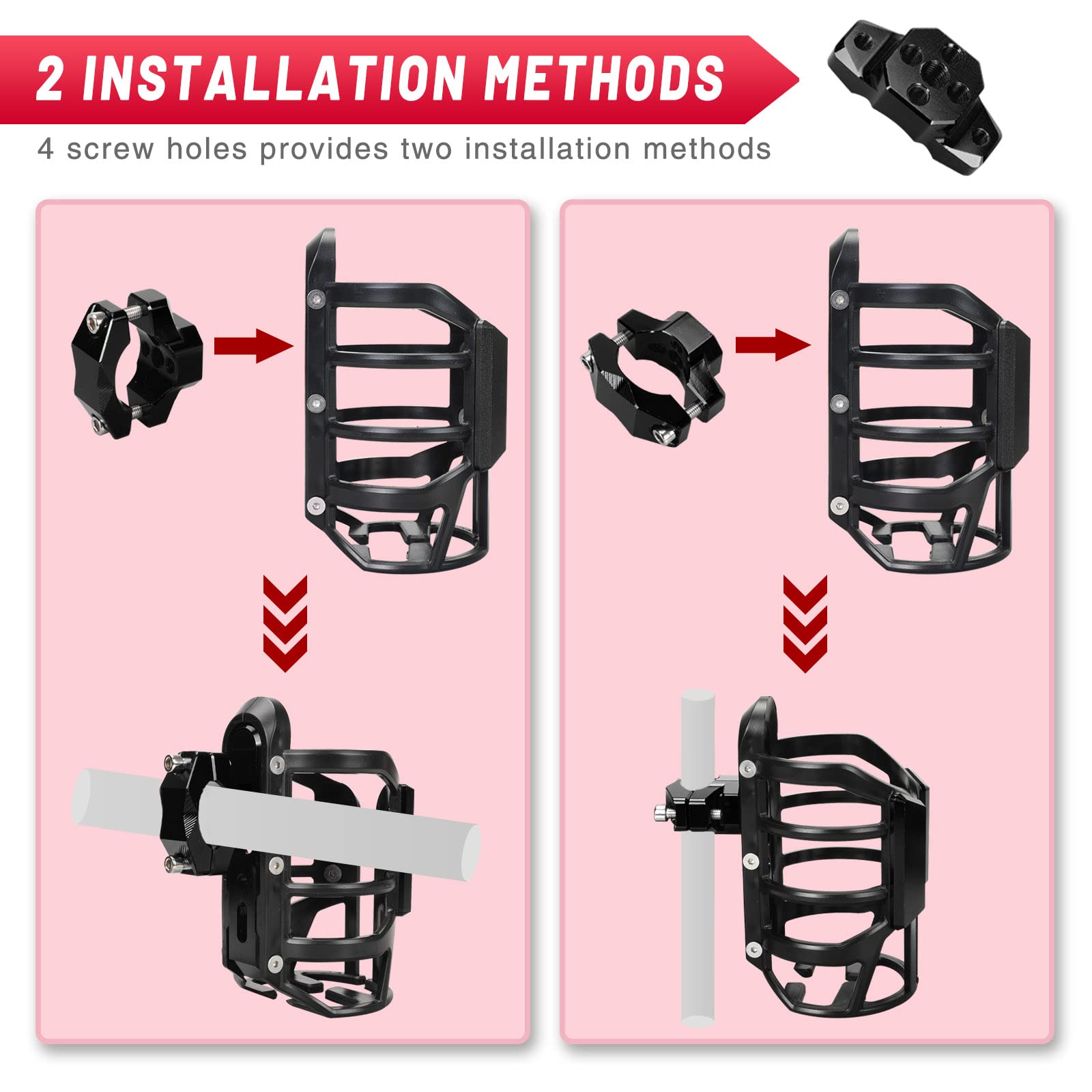 2 INSTALLATION METHODS

4 screw holes provides two installation methods