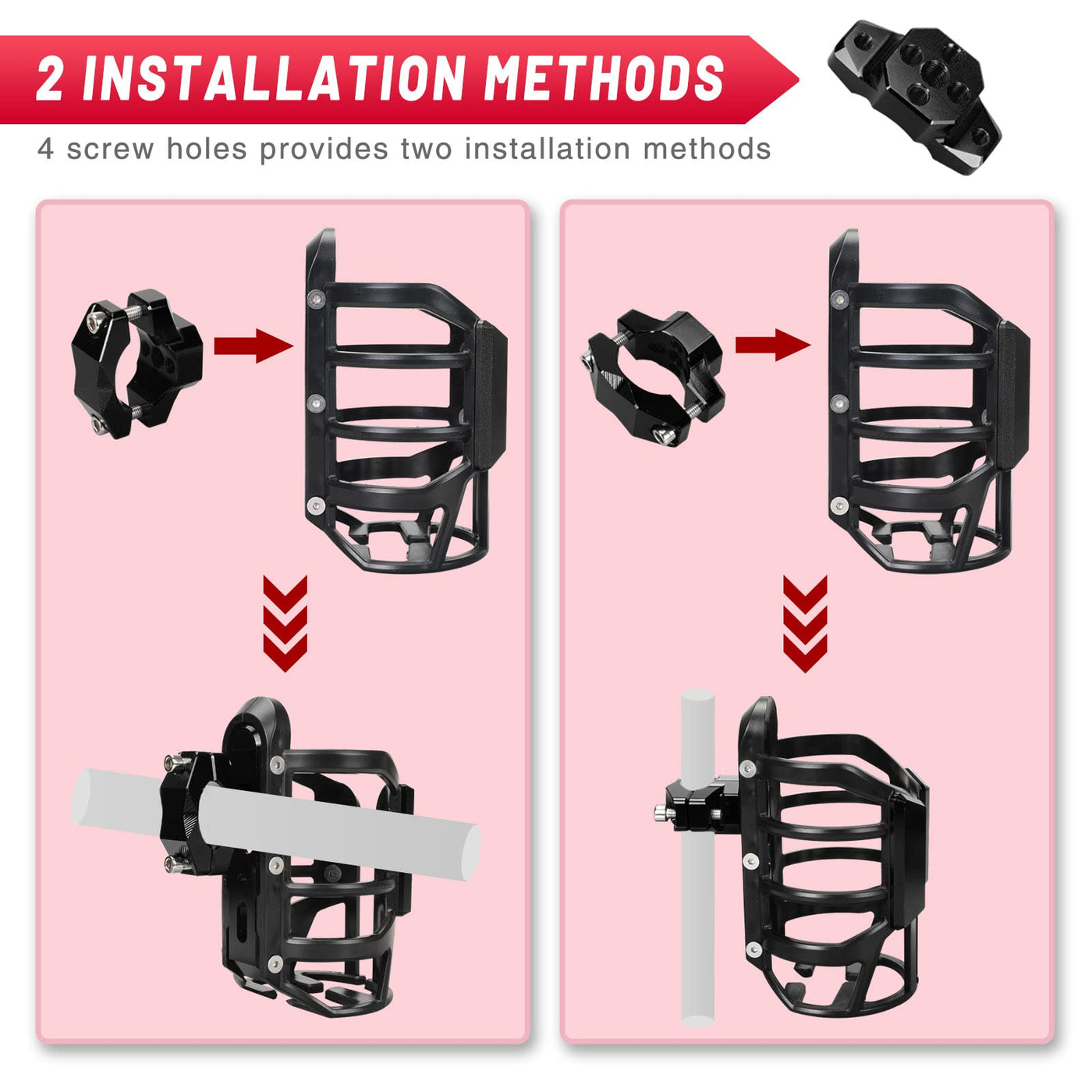 2 INSTALLATION METHODS

4 screw holes provides two installation methods