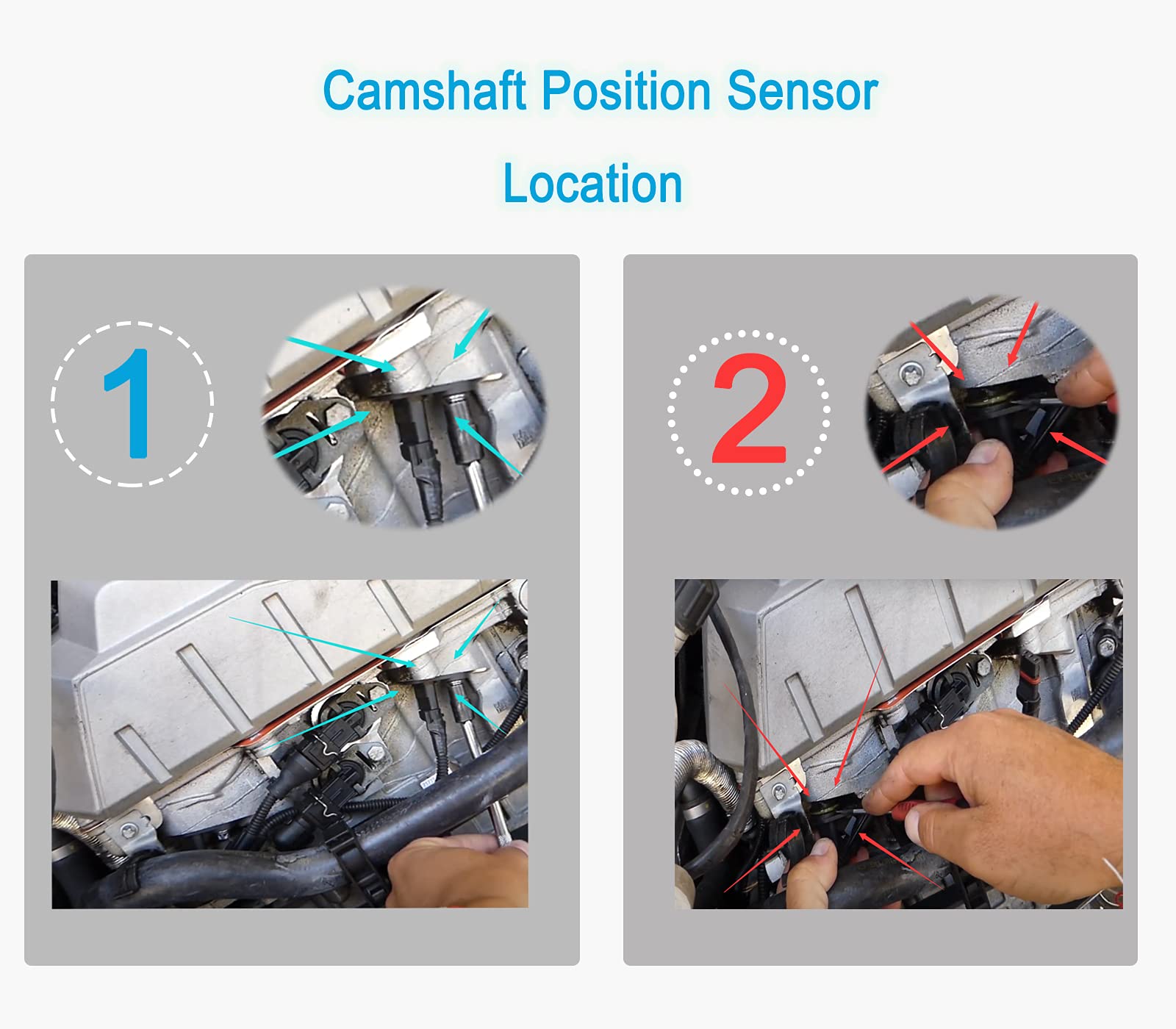 Camshaft Position Sensor

Location

1

2