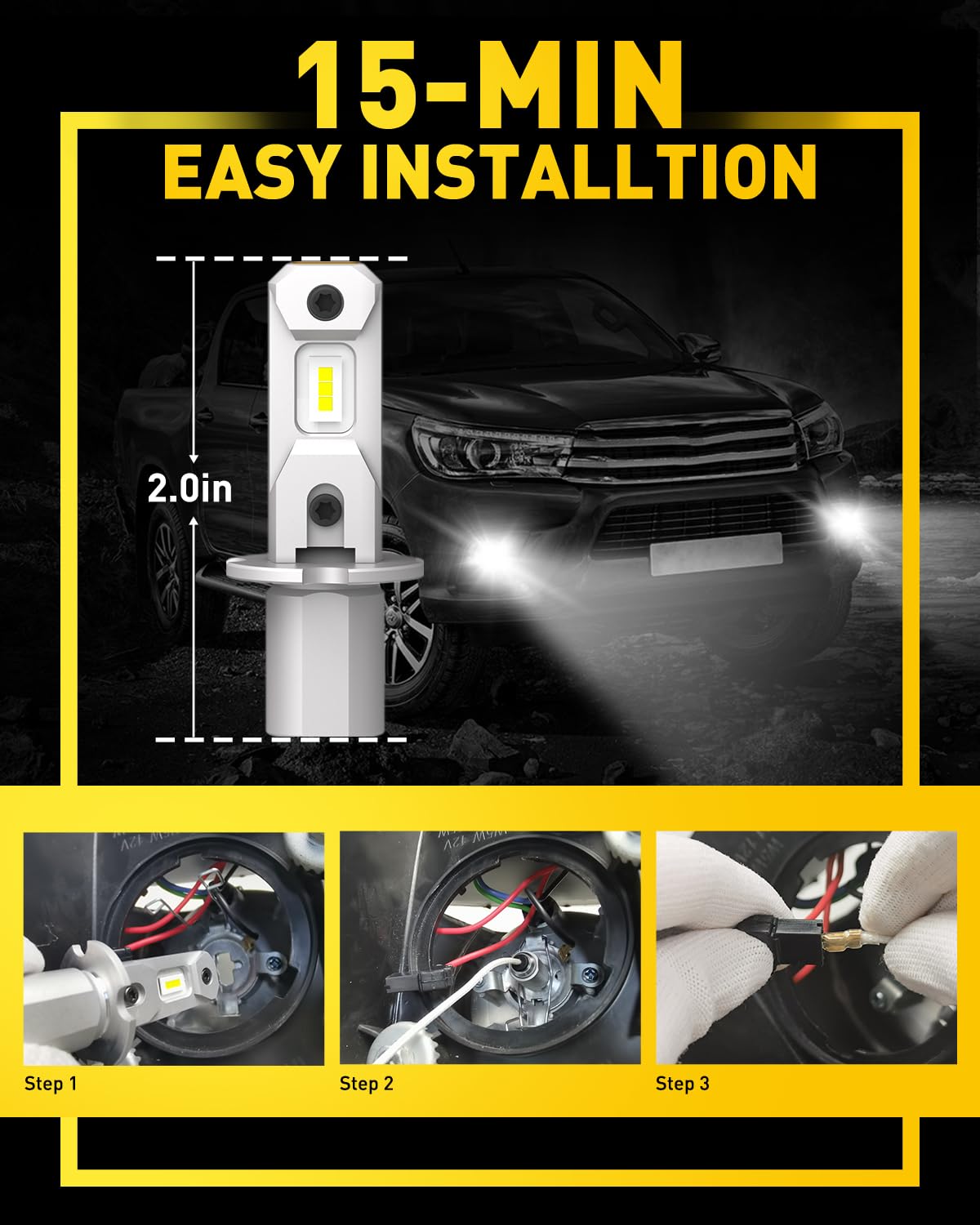 15-MIN
EASY INSTALLTION

2.0in

Step 1

Step 2

Step 3