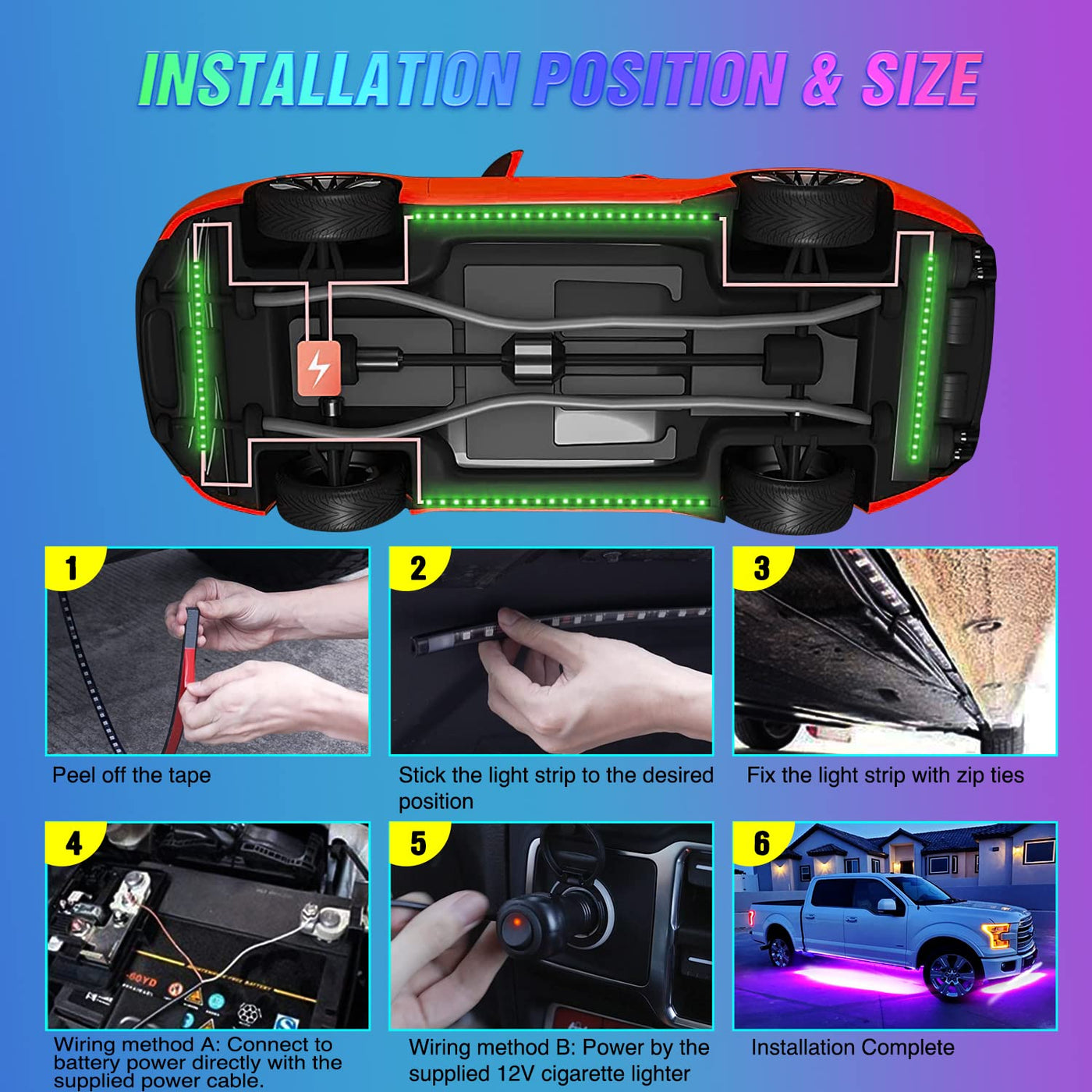 INSTALLATION POSITION & SIZE

1
Peel off the tape

2
Stick the light strip to the desired position

3
Fix the light strip with zip ties

4
Wiring method A: Connect to battery power directly with the supplied power cable.

5
Wiring method B: Power by the supplied 12V cigarette lighter

6
Installation Complete