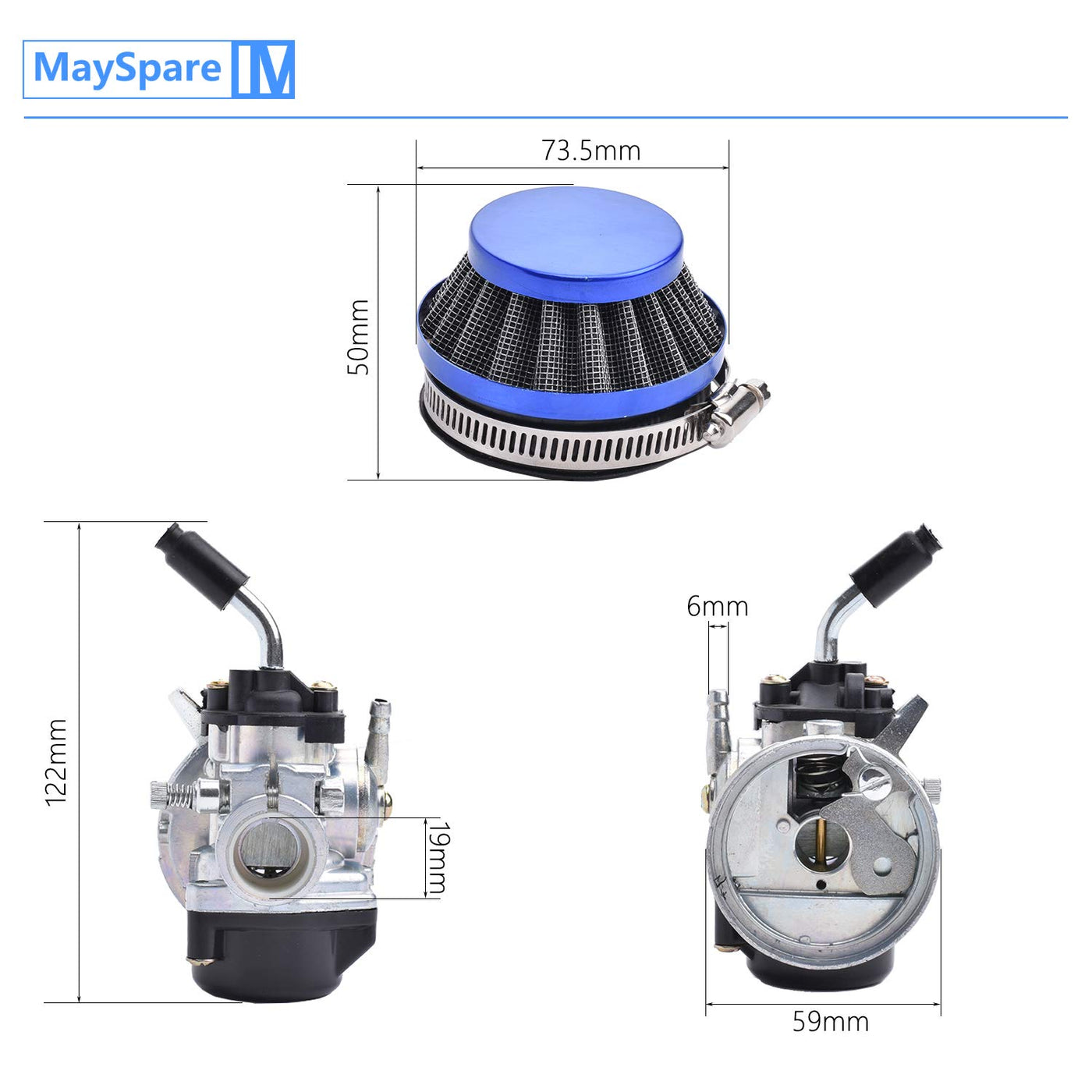 MaySpare M

73.5mm

50mm

122mm

19mm

6mm

59mm