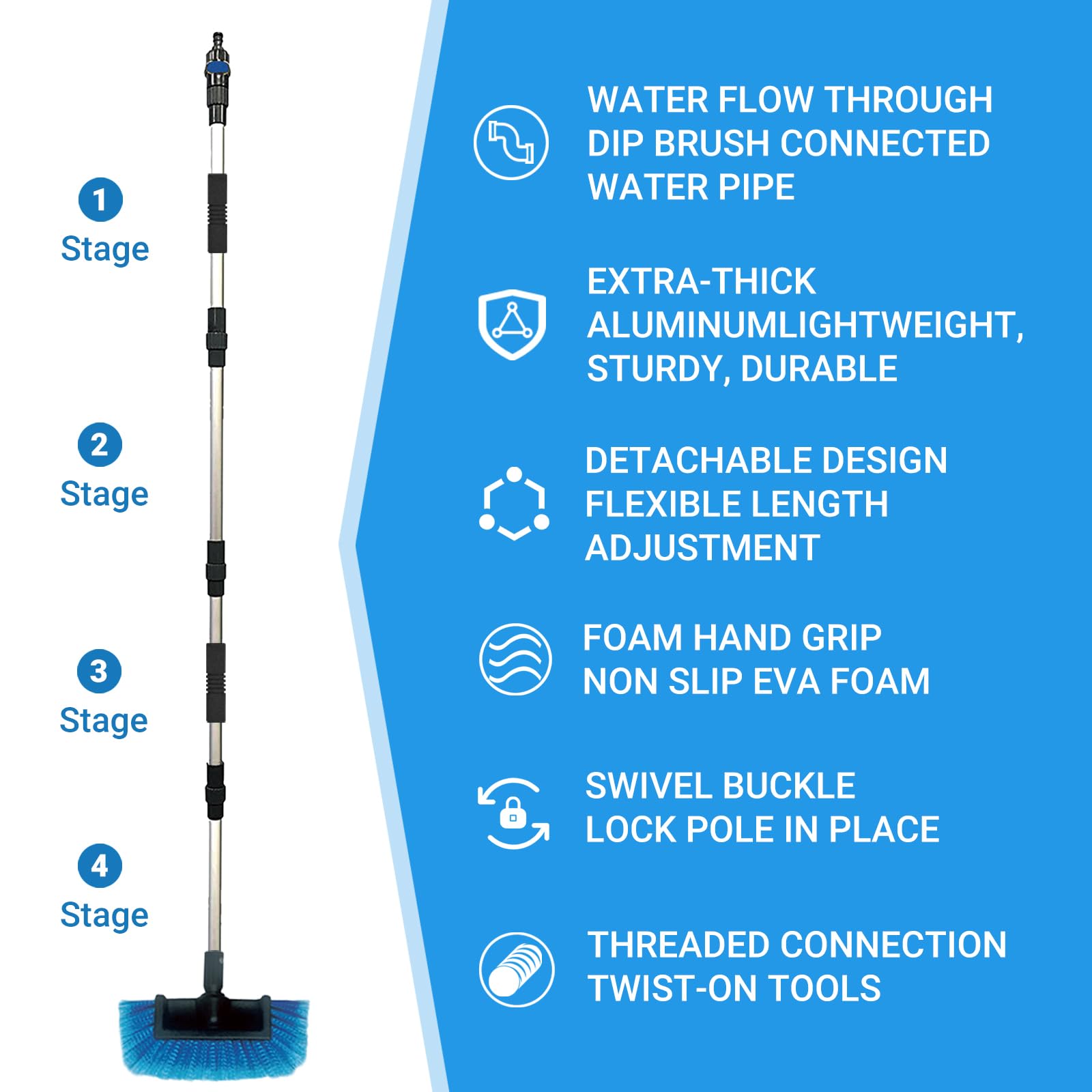 1
Stage

2
Stage

3
Stage

4
Stage

WATER FLOW THROUGH DIP BRUSH CONNECTED WATER PIPE

EXTRA-THICK ALUMINUMLIGHTWEIGHT, STURDY, DURABLE

DETACHABLE DESIGN FLEXIBLE LENGTH ADJUSTMENT

FOAM HAND GRIP NON SLIP EVA FOAM

SWIVEL BUCKLE LOCK POLE IN PLACE

THREADED CONNECTION TWIST-ON TOOLS