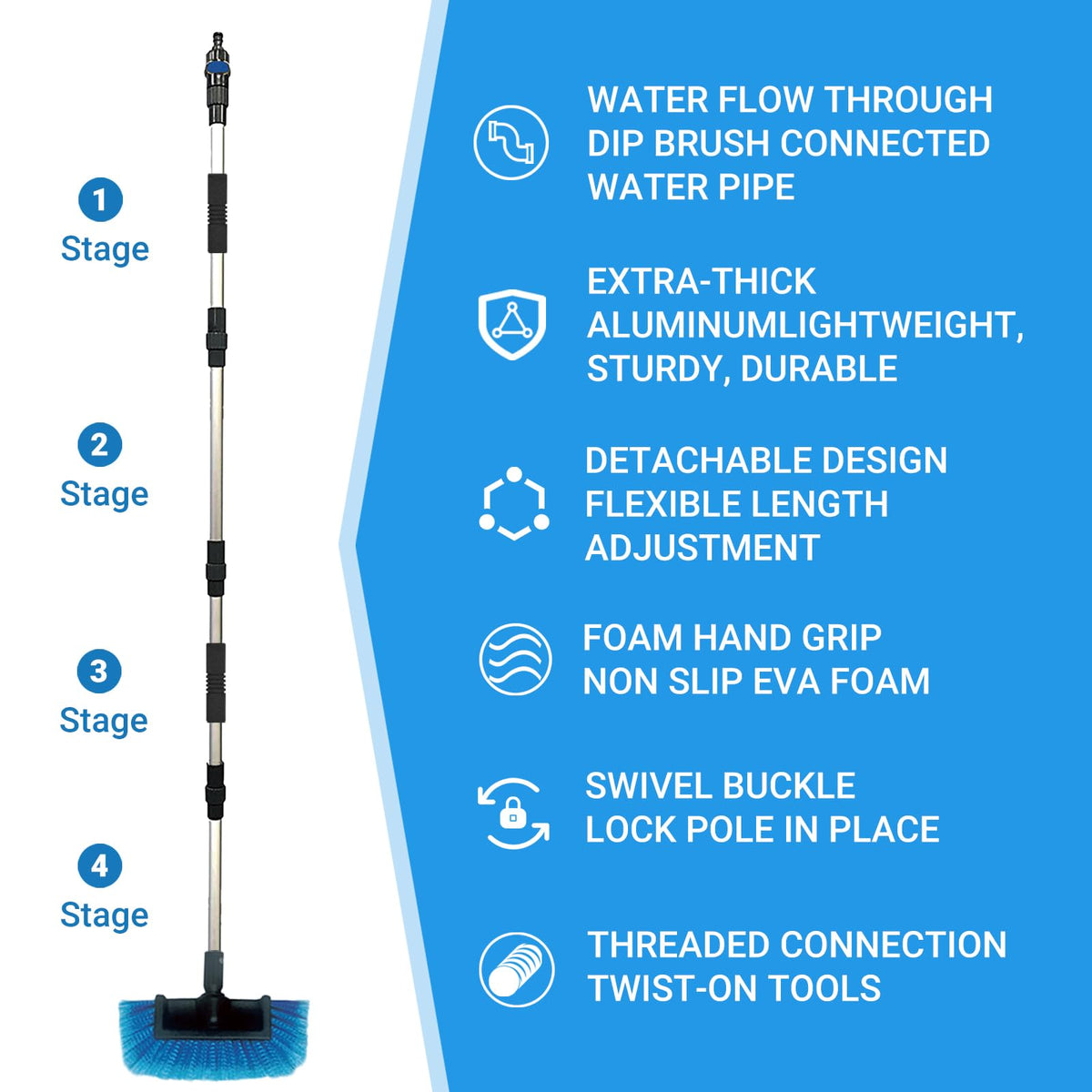 1
Stage

2
Stage

3
Stage

4
Stage

WATER FLOW THROUGH DIP BRUSH CONNECTED WATER PIPE

EXTRA-THICK ALUMINUMLIGHTWEIGHT, STURDY, DURABLE

DETACHABLE DESIGN FLEXIBLE LENGTH ADJUSTMENT

FOAM HAND GRIP NON SLIP EVA FOAM

SWIVEL BUCKLE LOCK POLE IN PLACE

THREADED CONNECTION TWIST-ON TOOLS