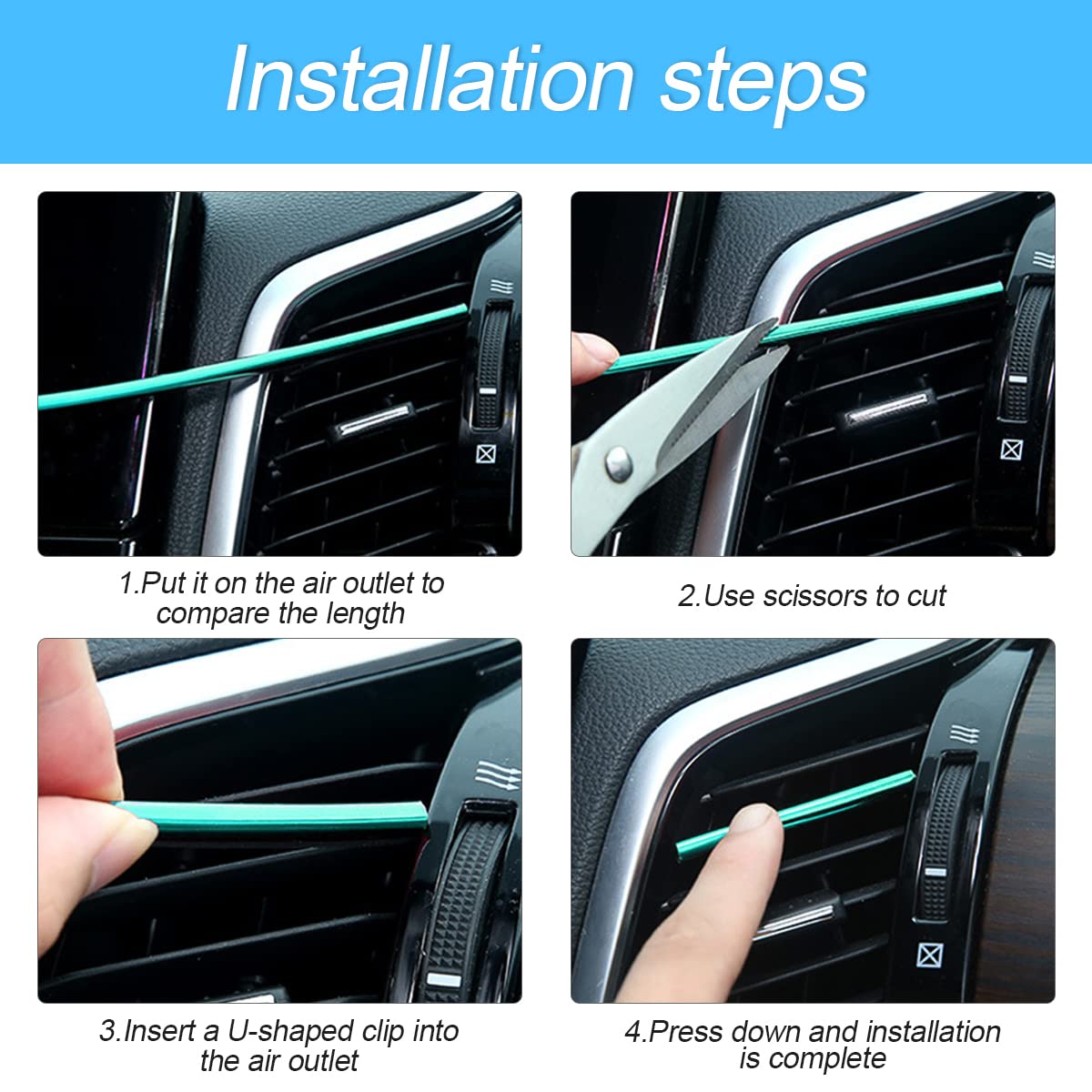 Installation steps

1.Put it on the air outlet to compare the length

2.Use scissors to cut

3.Insert a U-shaped clip into the air outlet

4.Press down and installation is complete