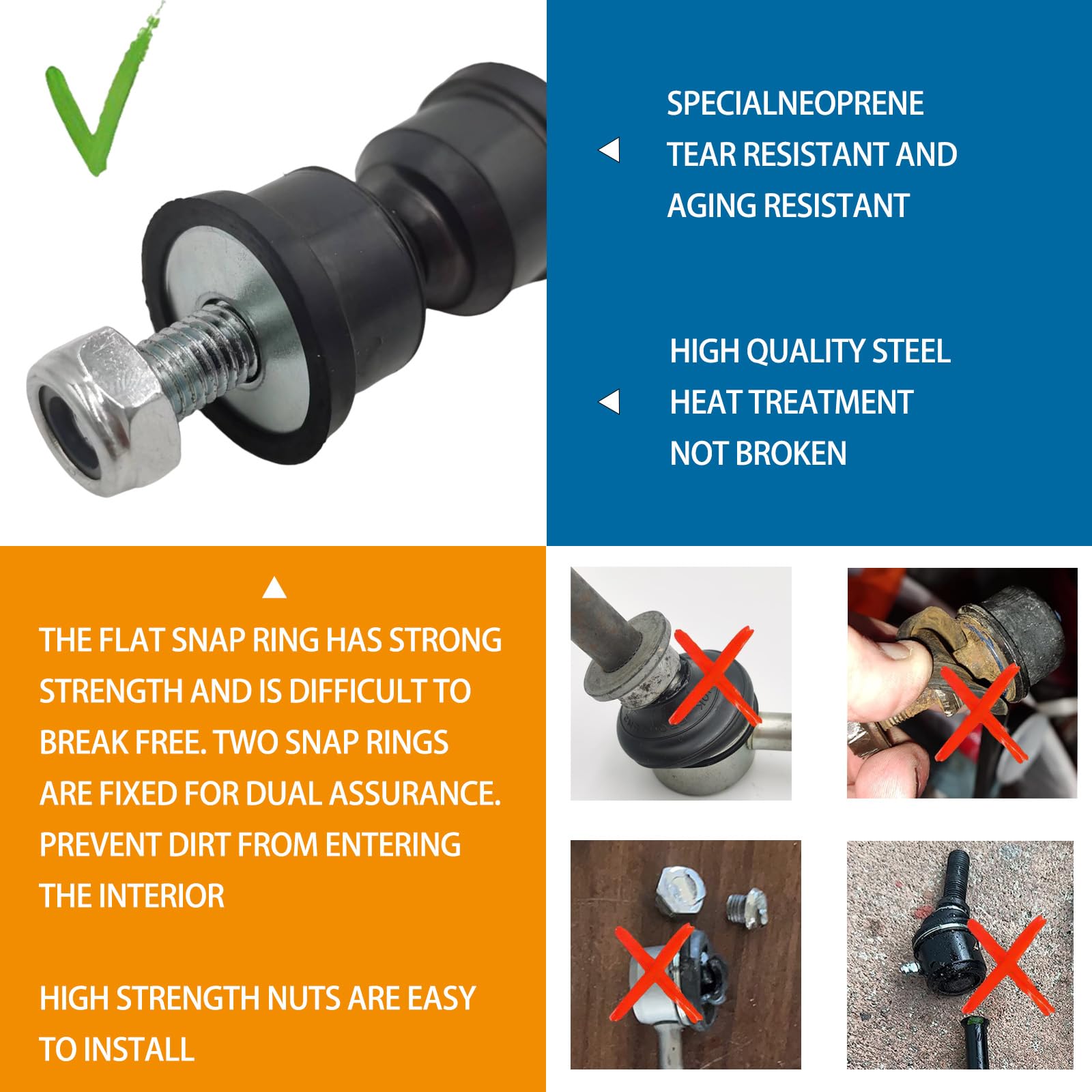 SPECIALNEOPRENE
TEAR RESISTANT AND
AGING RESISTANT

HIGH QUALITY STEEL
HEAT TREATMENT
NOT BROKEN

THE FLAT SNAP RING HAS STRONG STRENGTH AND IS DIFFICULT TO BREAK FREE. TWO SNAP RINGS ARE FIXED FOR DUAL ASSURANCE. PREVENT DIRT FROM ENTERING THE INTERIOR

HIGH STRENGTH NUTS ARE EASY TO INSTALL