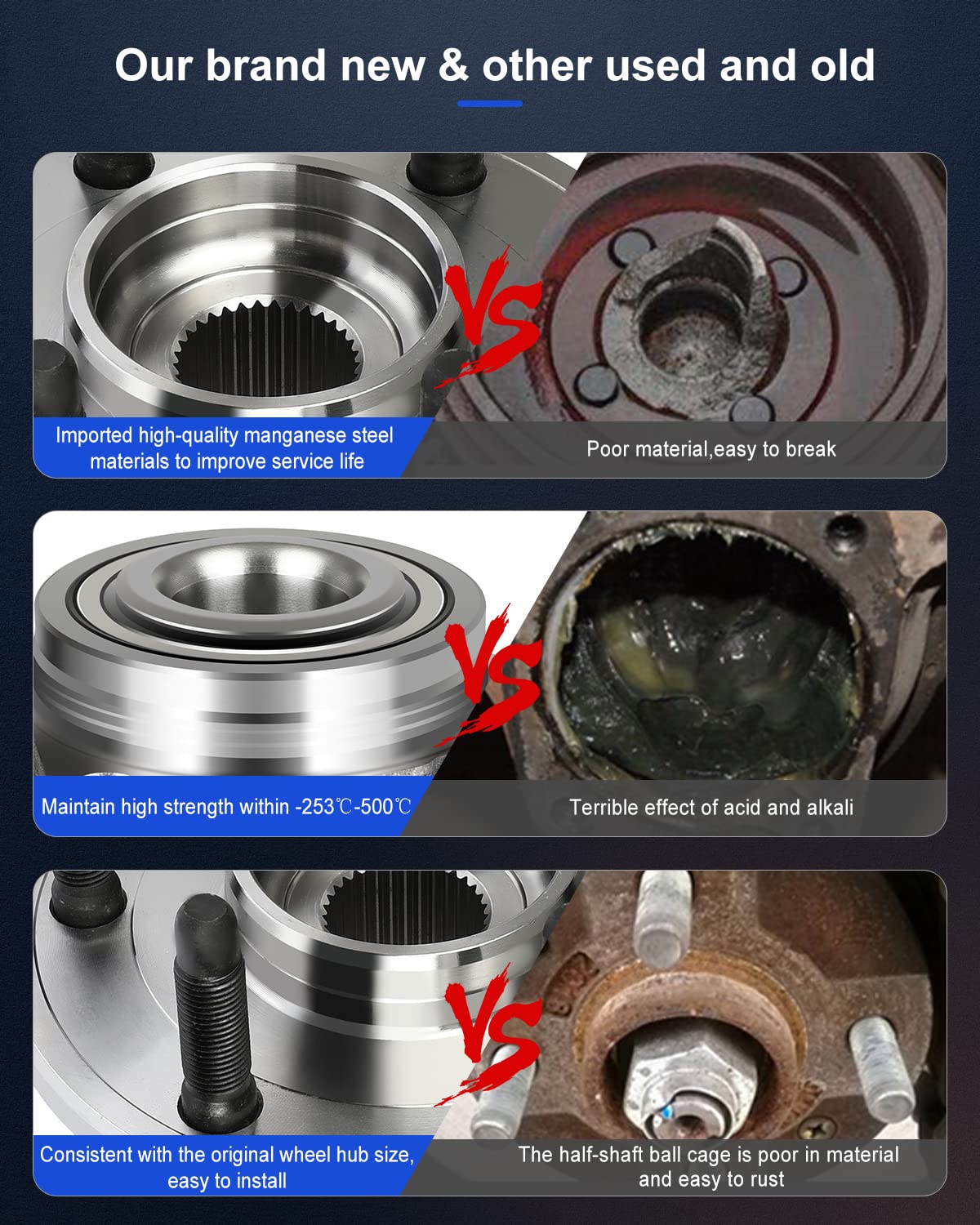 Our brand new & other used and old

VS

Imported high-quality manganese steel materials to improve service life

Poor material,easy to break

VS

Maintain high strength within -253℃-500℃

Terrible effect of acid and alkali

VS

Consistent with the original wheel hub size, easy to install

The half-shaft ball cage is poor in material and easy to rust