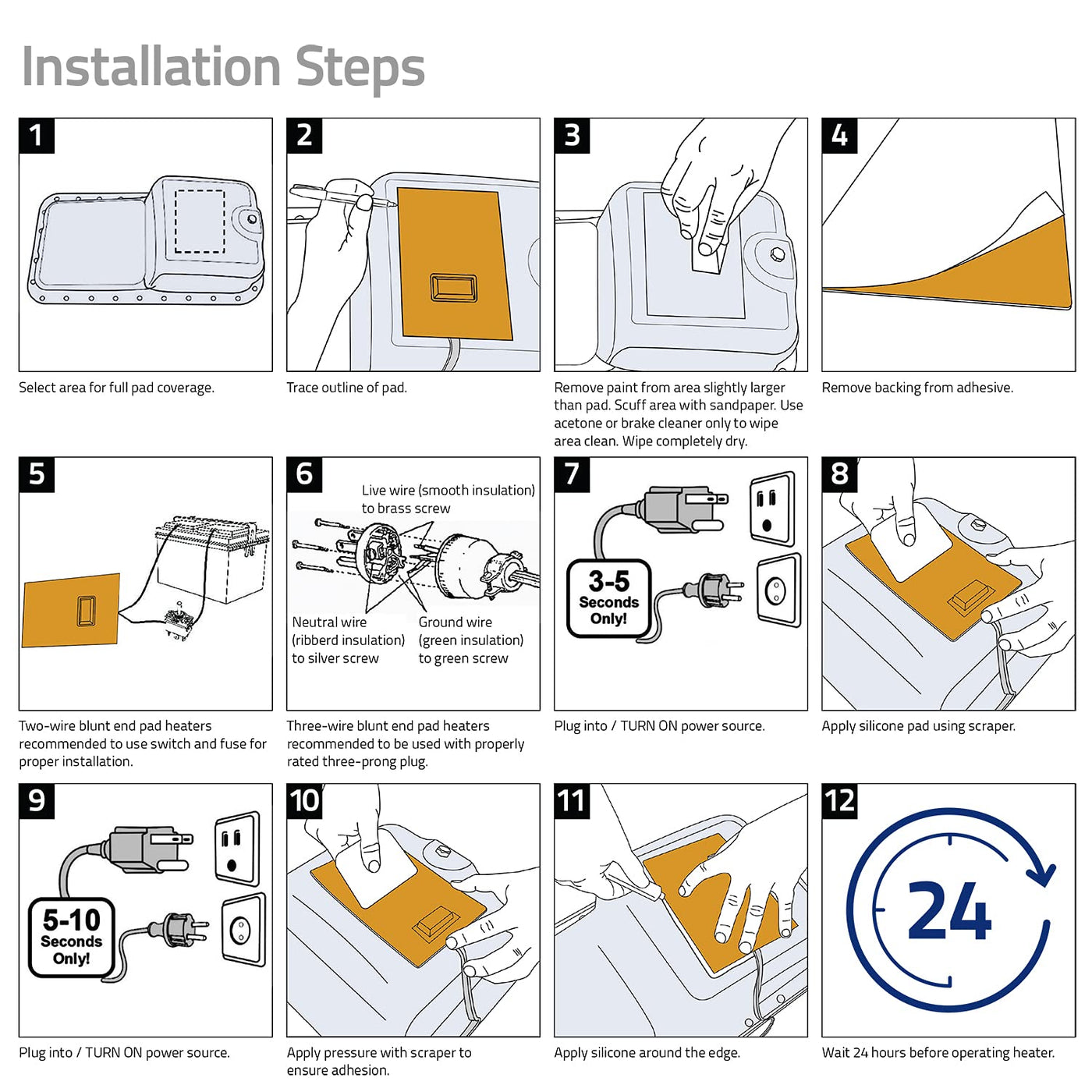 Installation Steps

1

Select area for full pad coverage.

2

Trace outline of pad.

3

Remove paint from area slightly larger than pad. Scuff area with sandpaper. Use acetone or brake cleaner only to wipe area clean. Wipe completely dry.

4

Remove backing from adhesive.

5

Two-wire blunt end pad heaters recommended to use switch and fuse for proper installation.

6

Live wire (smooth insulation) to brass screw

Neutral wire (ribberd insulation) to silver screw

Ground wire (green insulation) to green screw

Three-wire blunt end pad heaters recommended to be used with properly rated three-prong plug.

7

3-5 Seconds Only!

Plug into / TURN ON power source.

8

Apply silicone pad using scraper.

9

5-10 Seconds Only!

Plug into / TURN ON power source.

10

Apply pressure with scraper to ensure adhesion.

11

Apply silicone around the edge.

12

24

Wait 24 hours before operating heater.