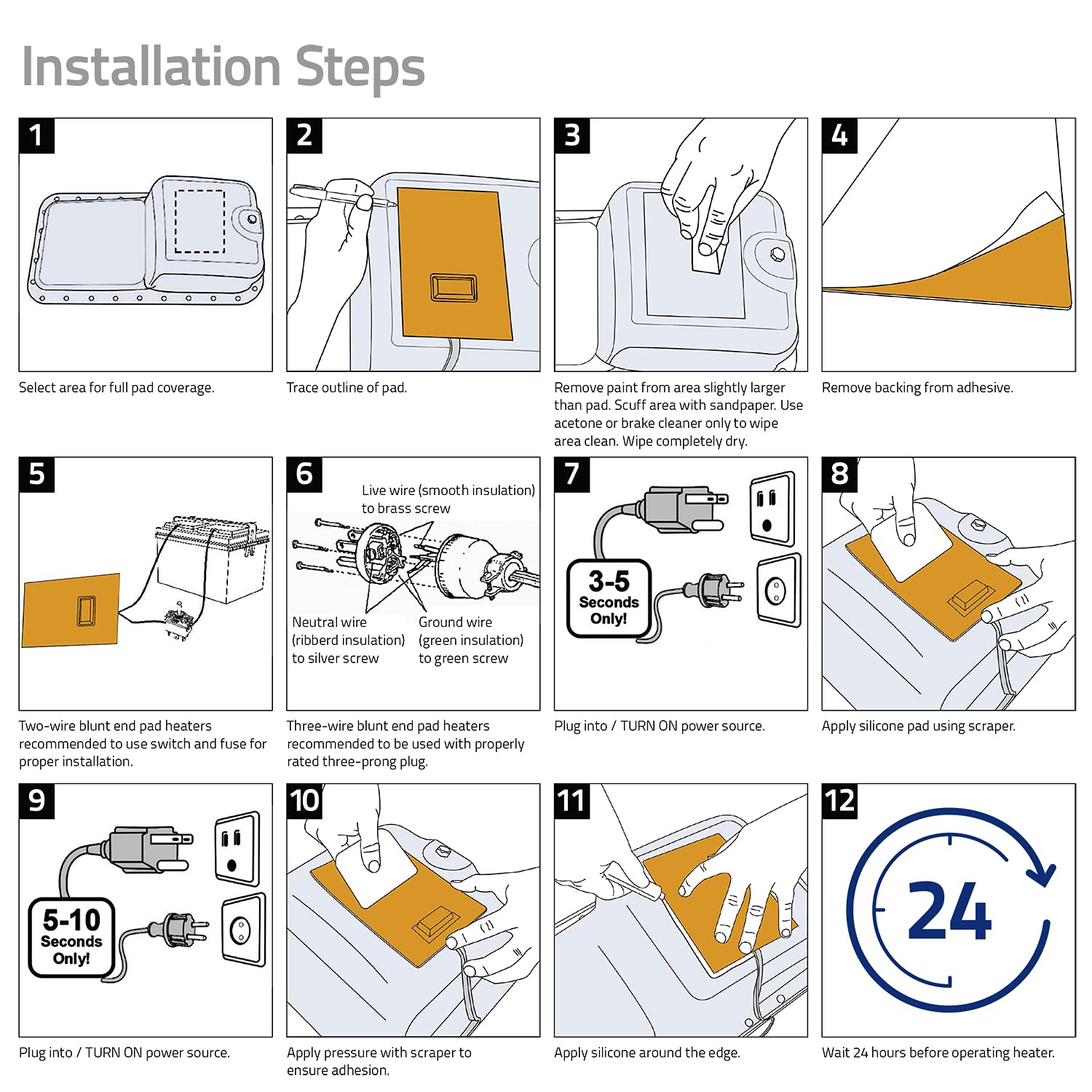 Installation Steps

1

Select area for full pad coverage.

2

Trace outline of pad.

3

Remove paint from area slightly larger than pad. Scuff area with sandpaper. Use acetone or brake cleaner only to wipe area clean. Wipe completely dry.

4

Remove backing from adhesive.

5

Two-wire blunt end pad heaters recommended to use switch and fuse for proper installation.

6

Live wire (smooth insulation) to brass screw

Neutral wire (ribberd insulation) to silver screw

Ground wire (green insulation) to green screw

Three-wire blunt end pad heaters recommended to be used with properly rated three-prong plug.

7

3-5 Seconds Only!

Plug into / TURN ON power source.

8

Apply silicone pad using scraper.

9

5-10 Seconds Only!

Plug into / TURN ON power source.

10

Apply pressure with scraper to ensure adhesion.

11

Apply silicone around the edge.

12

24

Wait 24 hours before operating heater.