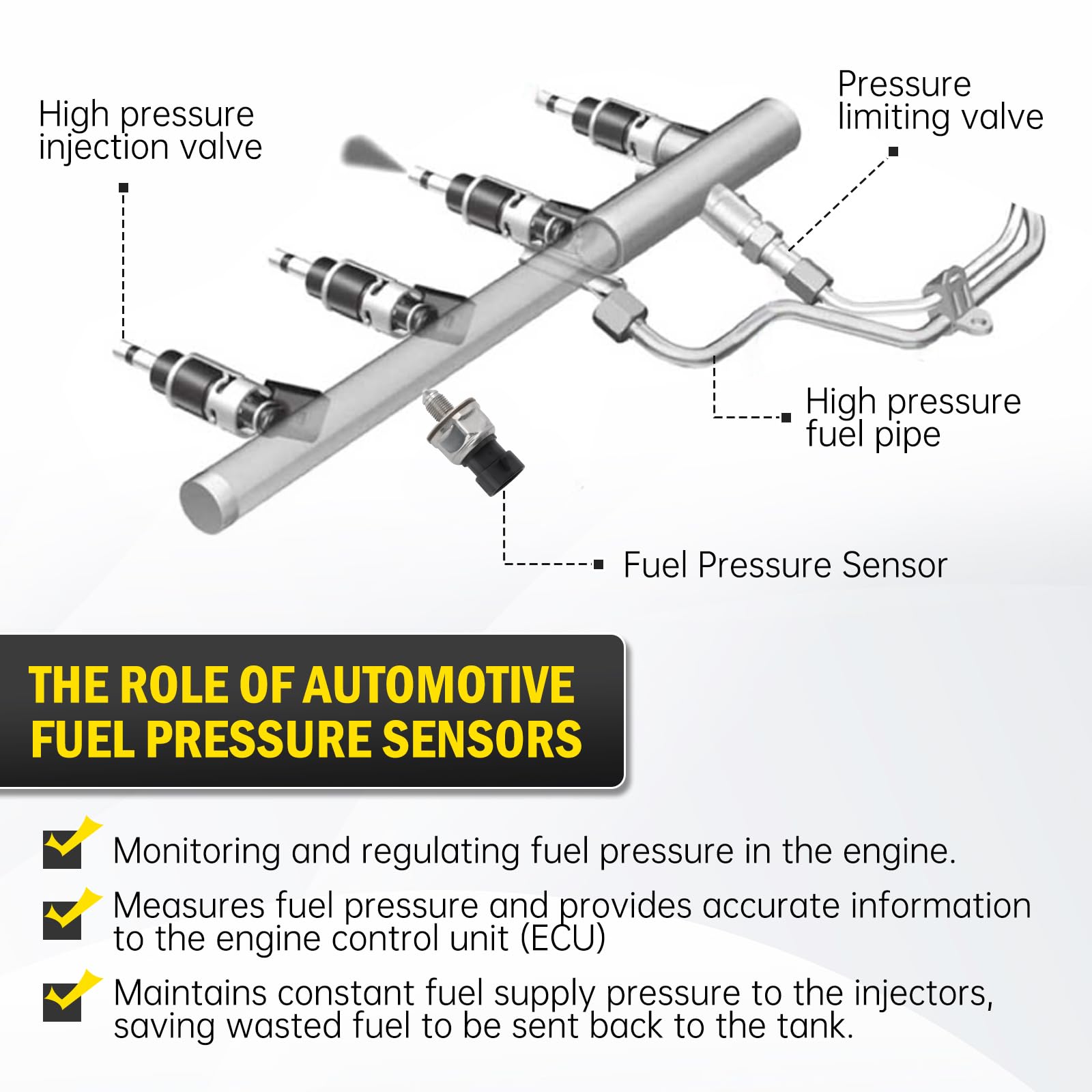 High pressure injection valve

Pressure limiting valve

High pressure fuel pipe

Fuel Pressure Sensor

THE ROLE OF AUTOMOTIVE FUEL PRESSURE SENSORS

Monitoring and regulating fuel pressure in the engine.

Measures fuel pressure and provides accurate information to the engine control unit (ECU)

Maintains constant fuel supply pressure to the injectors, saving wasted fuel to be sent back to the tank.