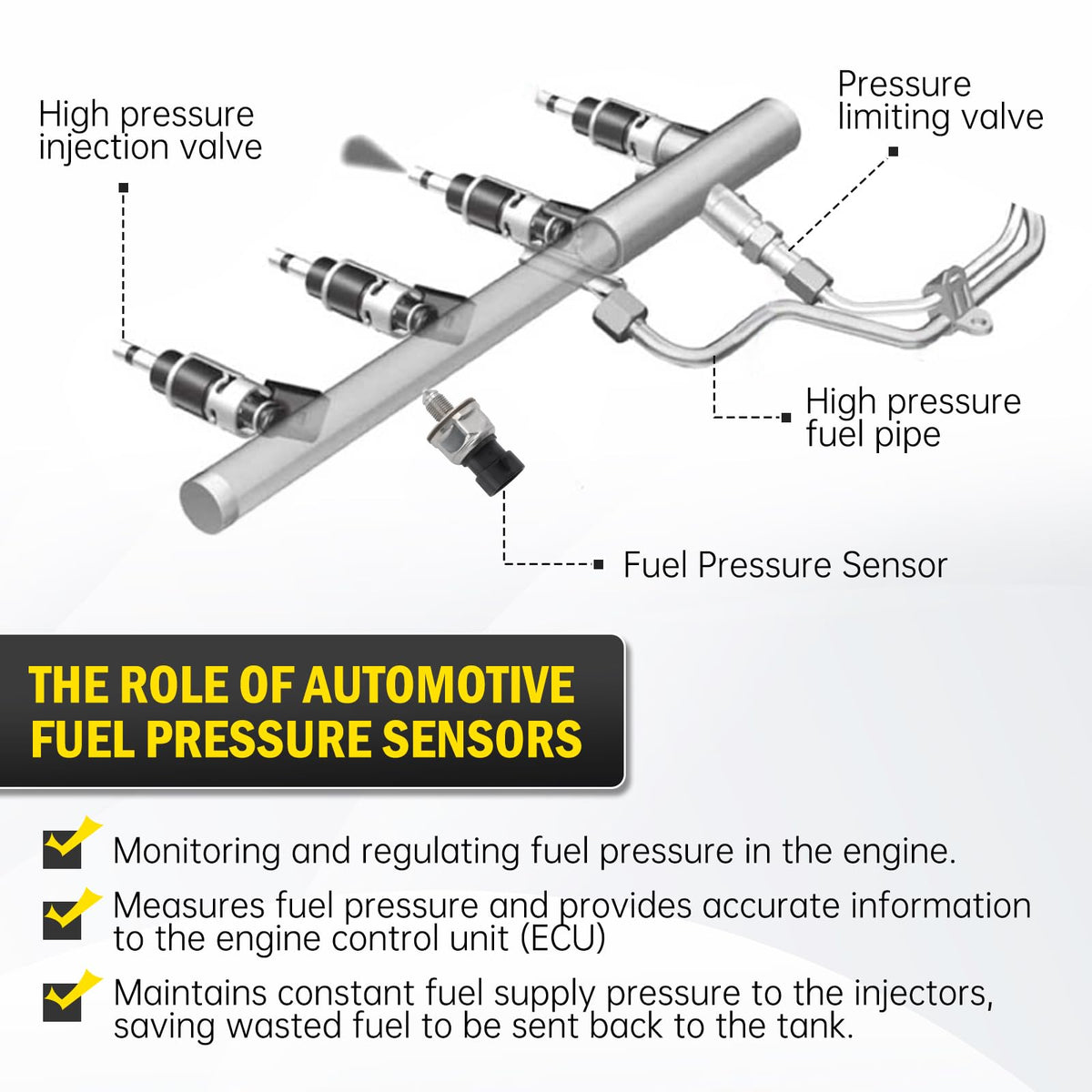 High pressure injection valve

Pressure limiting valve

High pressure fuel pipe

Fuel Pressure Sensor

THE ROLE OF AUTOMOTIVE FUEL PRESSURE SENSORS

Monitoring and regulating fuel pressure in the engine.

Measures fuel pressure and provides accurate information to the engine control unit (ECU)

Maintains constant fuel supply pressure to the injectors, saving wasted fuel to be sent back to the tank.