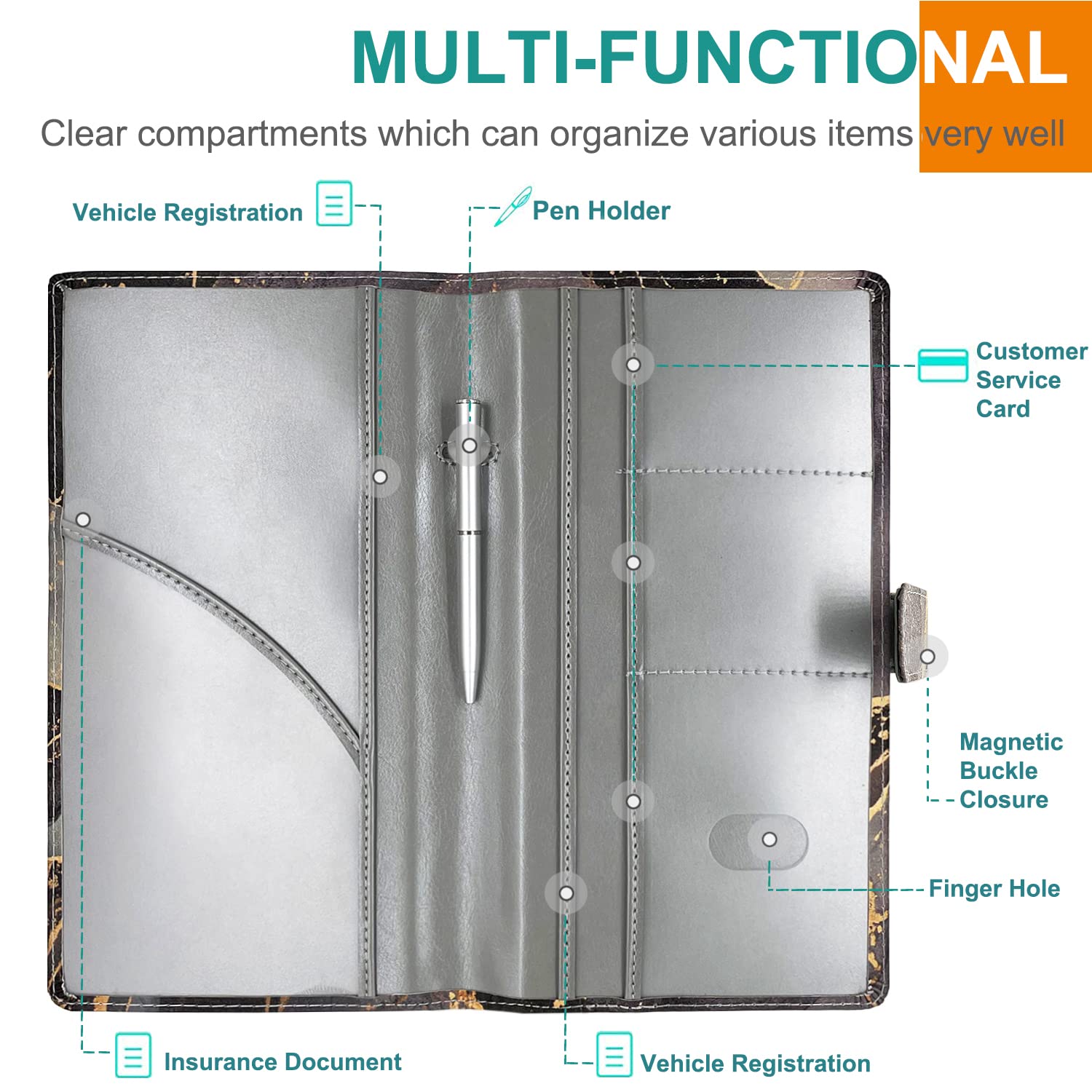 MULTI-FUNCTIONAL

Clear compartments which can organize various items very well

Vehicle Registration

Pen Holder

Customer Service Card

Magnetic Buckle Closure

Finger Hole

Insurance Document

Vehicle Registration