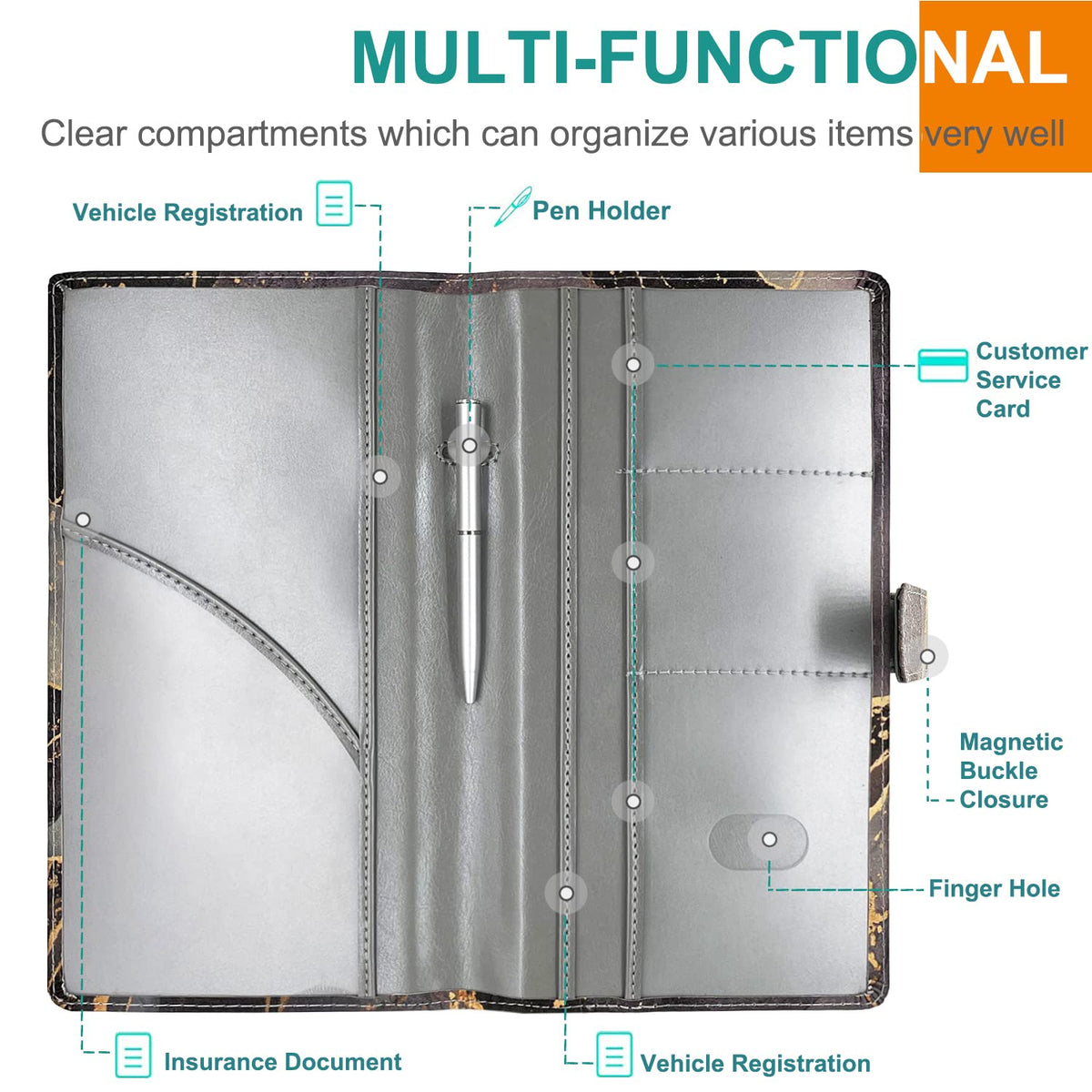 MULTI-FUNCTIONAL

Clear compartments which can organize various items very well

Vehicle Registration

Pen Holder

Customer Service Card

Magnetic Buckle Closure

Finger Hole

Insurance Document

Vehicle Registration