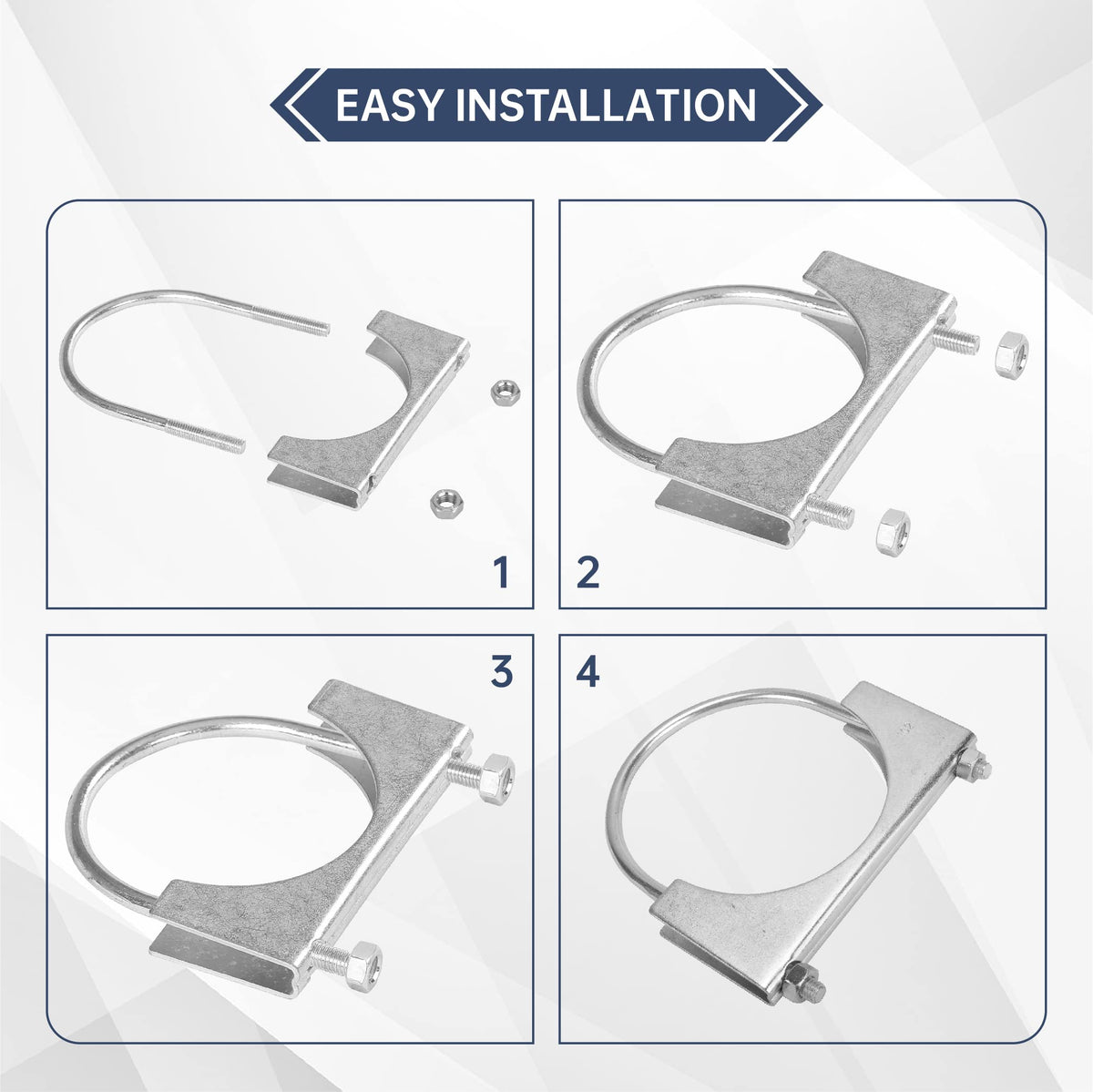 EASY INSTALLATION

1

2

3

4