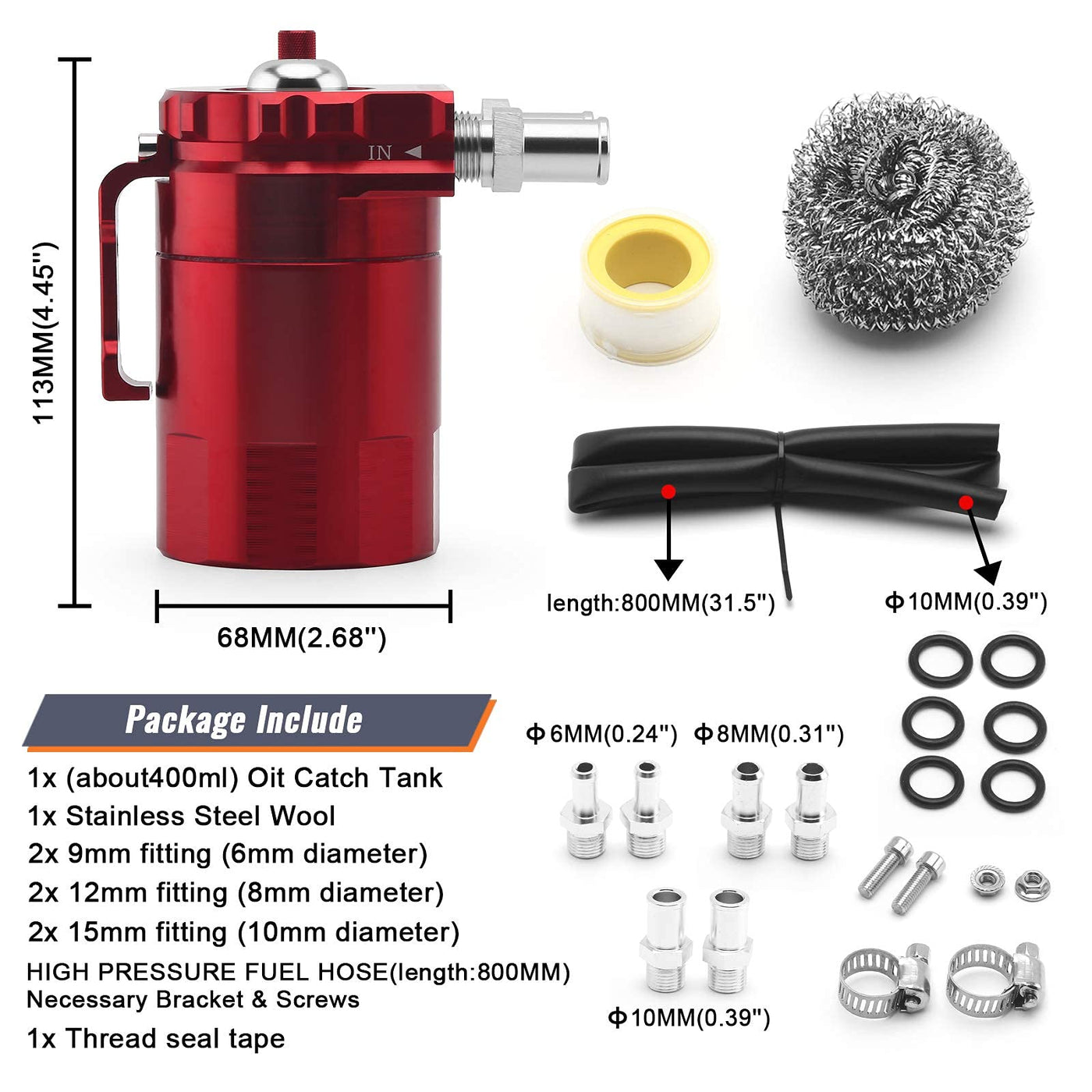 113MM(4.45")

IN

68MM(2.68")

length:800MM(31.5")

Φ10MM(0.39")

Package Include

1x (about400ml) Oit Catch Tank
1x Stainless Steel Wool
2x 9mm fitting (6mm diameter)
2x 12mm fitting (8mm diameter)
2x 15mm fitting (10mm diameter)
HIGH PRESSURE FUEL HOSE(length:800MM)
Necessary Bracket & Screws
1x Thread seal tape

Φ6MM(0.24")

Φ8MM(0.31")

Φ10MM(0.39")