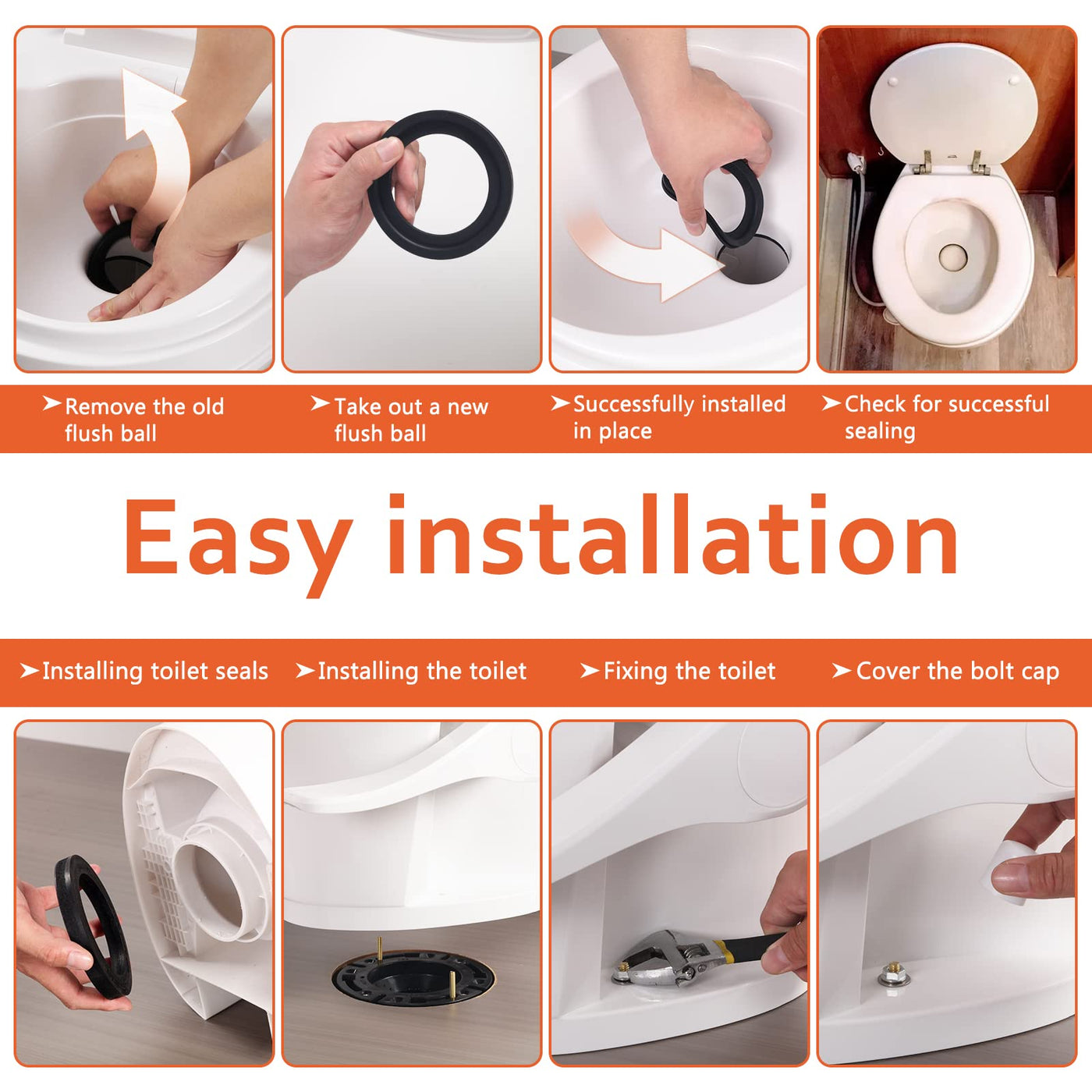 ➤Remove the old flush ball

➤Take out a new flush ball

➤Successfully installed in place

➤Check for successful sealing

Easy installation

➤Installing toilet seals

➤Installing the toilet

➤Fixing the toilet

➤Cover the bolt cap