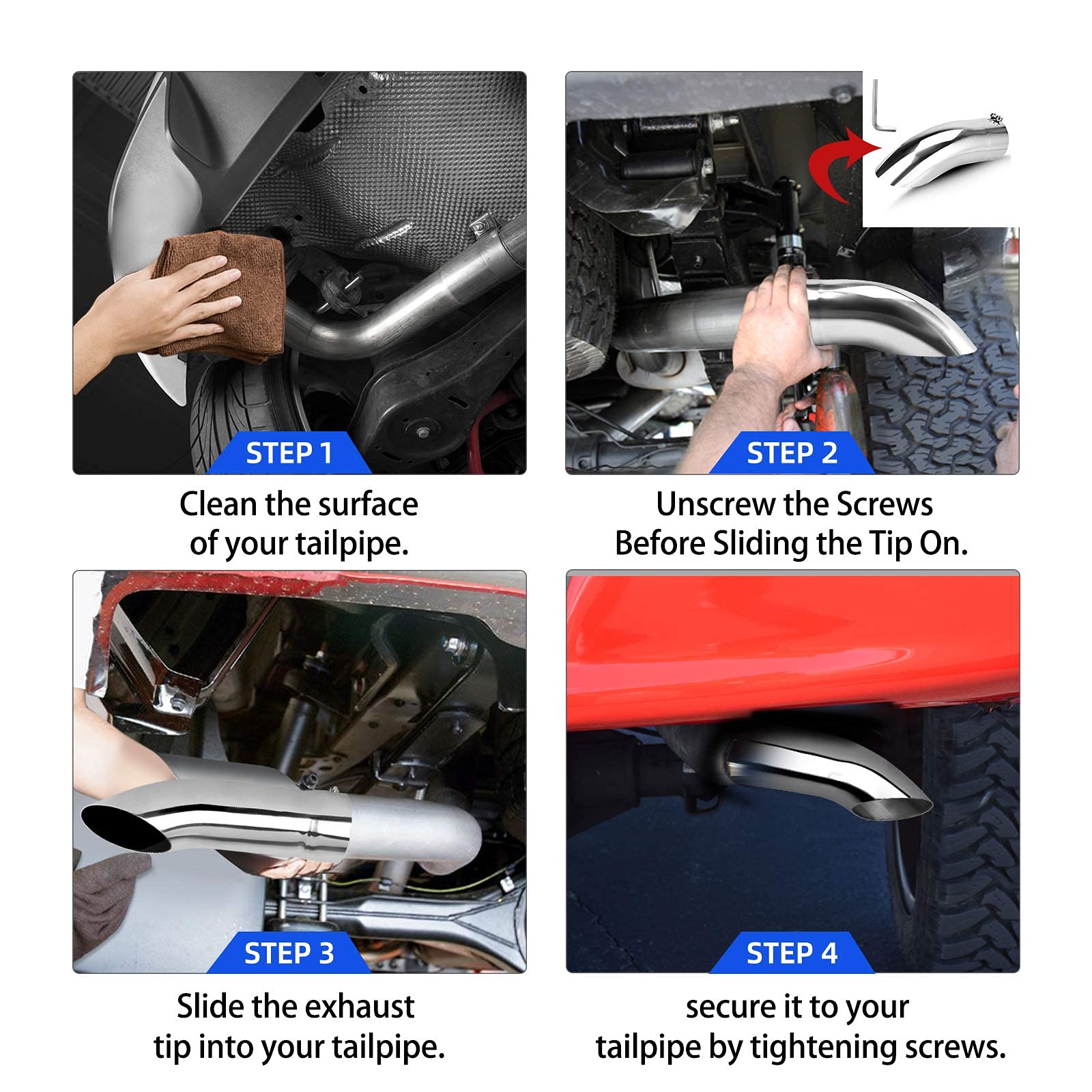 STEP 1

Clean the surface of your tailpipe.

STEP 2

Unscrew the Screws Before Sliding the Tip On.

STEP 3

Slide the exhaust tip into your tailpipe.

STEP 4

secure it to your tailpipe by tightening screws.